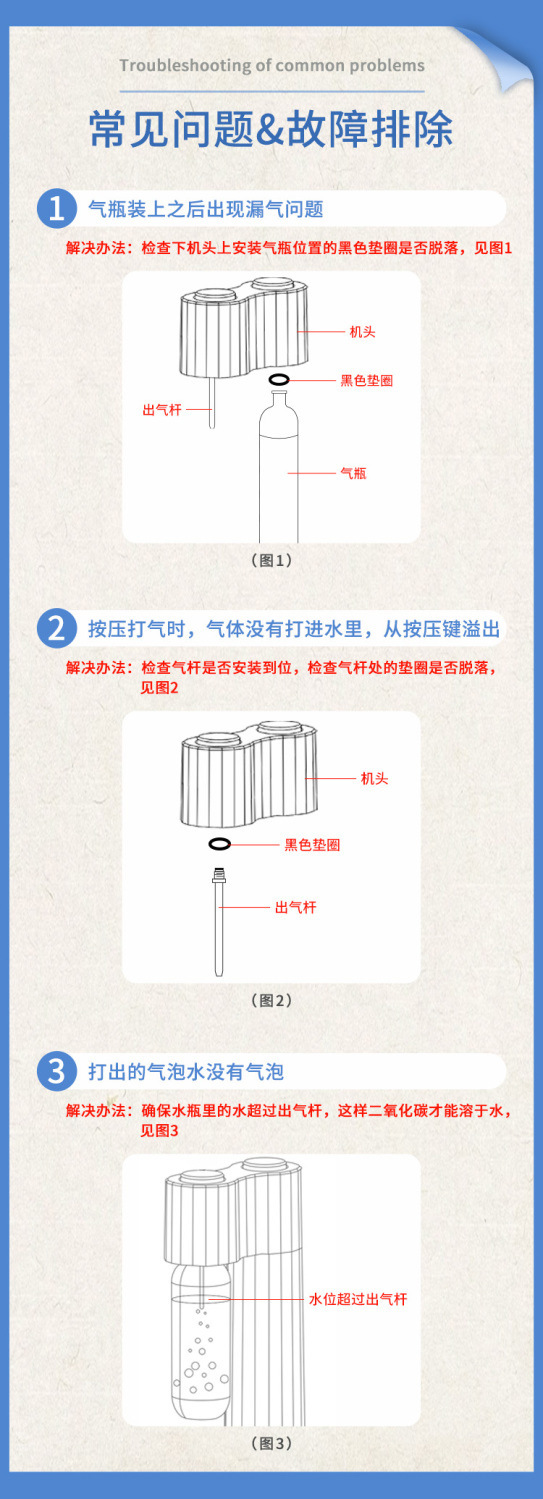 Troubleshooting of common problems

常见问题&故障排除

1 气瓶装上之后出现漏气问题

解决办法：检查下机头上安装气瓶位置的黑色垫圈是否脱落，见图1

机头

黑色垫圈

出气杆

气瓶

（图1）

2 按压打气时，气体没有打进水里，从按压键溢出

解决办法：检查气杆是否安装到位，检查气杆处的垫圈是否脱落，见图2

机头

黑色垫圈

出气杆

（图2）

3 打出的气泡水没有气泡

解决办法：确保水瓶里的水超过出气杆，这样二氧化碳才能溶于水，见图3

水位超过出气杆

（图3）