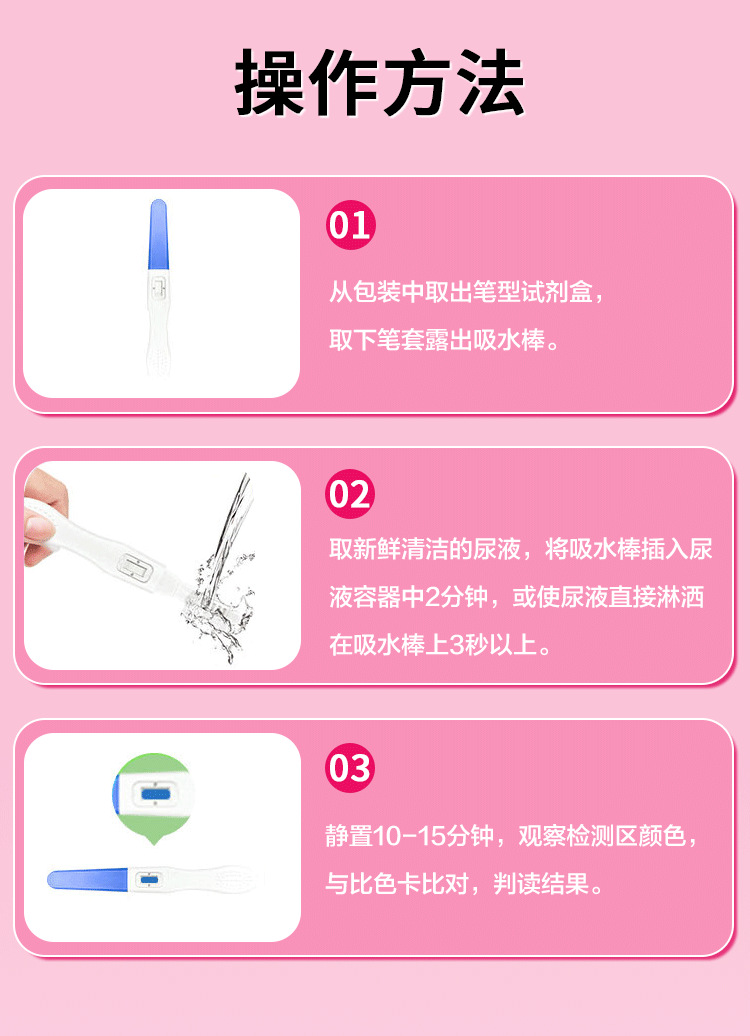 操作方法

01

从包装中取出笔型试剂盒，取下笔套露出吸水棒。

02

取新鲜清洁的尿液，将吸水棒插入尿液容器中2分钟，或使尿液直接淋洒在吸水棒上3秒以上。

03

静置10-15分钟，观察检测区颜色，与比色卡比对，判读结果。