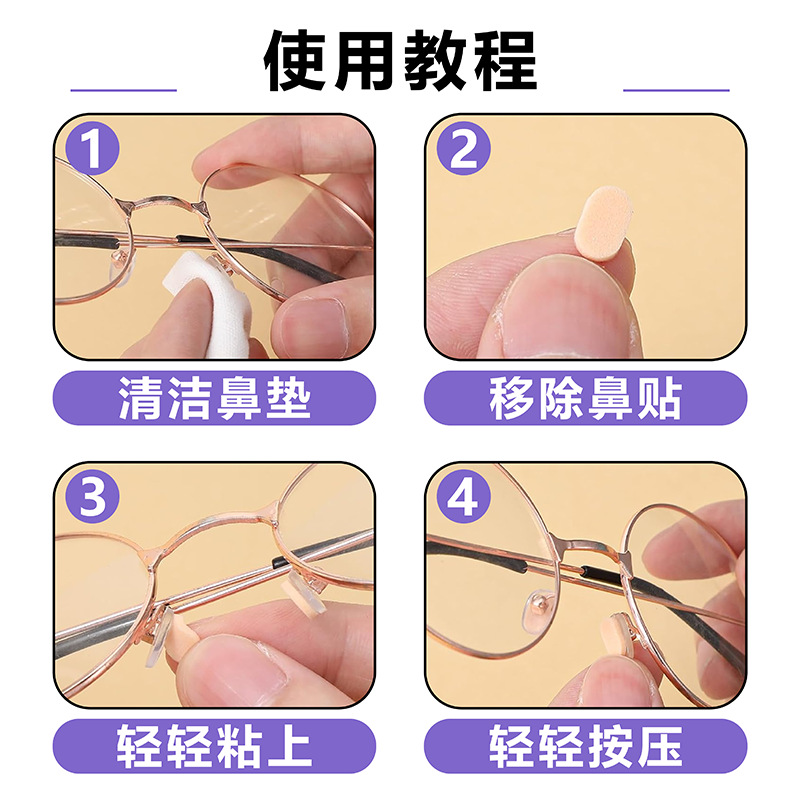 使用教程

1
清洁鼻垫

2
移除鼻贴

3
轻轻粘上

4
轻轻按压