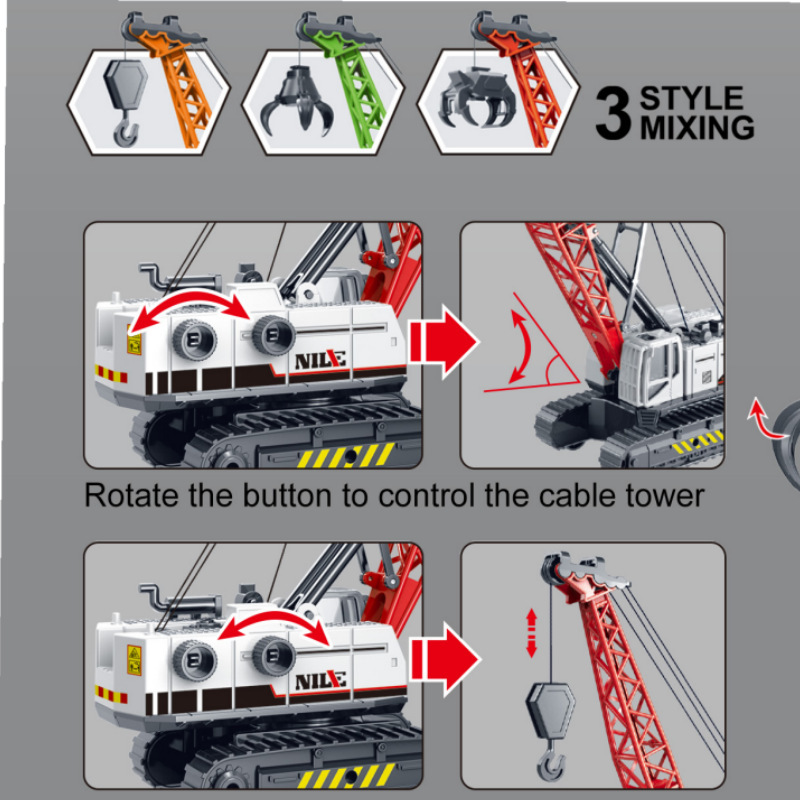 3 STYLE
MIXING

NILE

Rotate the button to control the cable tower

NILE