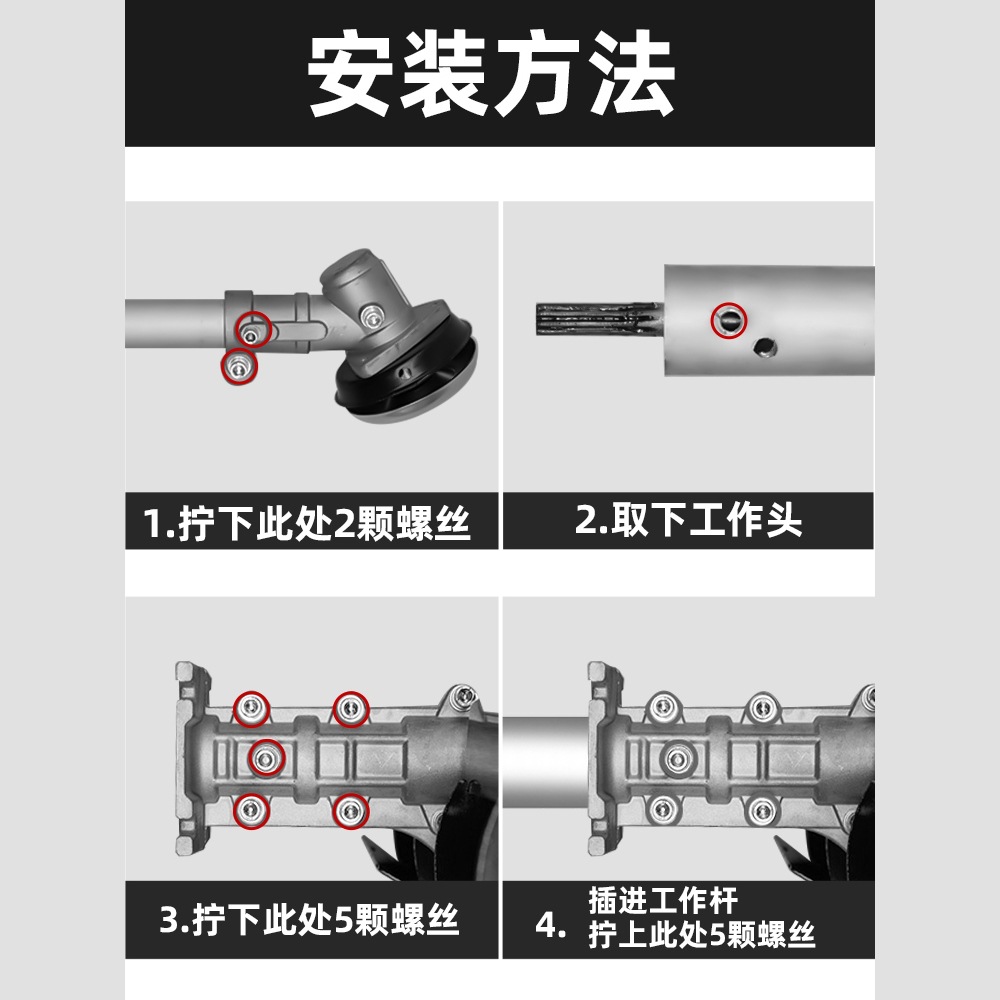 安装方法

1.拧下此处2颗螺丝

2.取下工作头

3.拧下此处5颗螺丝

4. 插进工作杆
拧上此处5颗螺丝