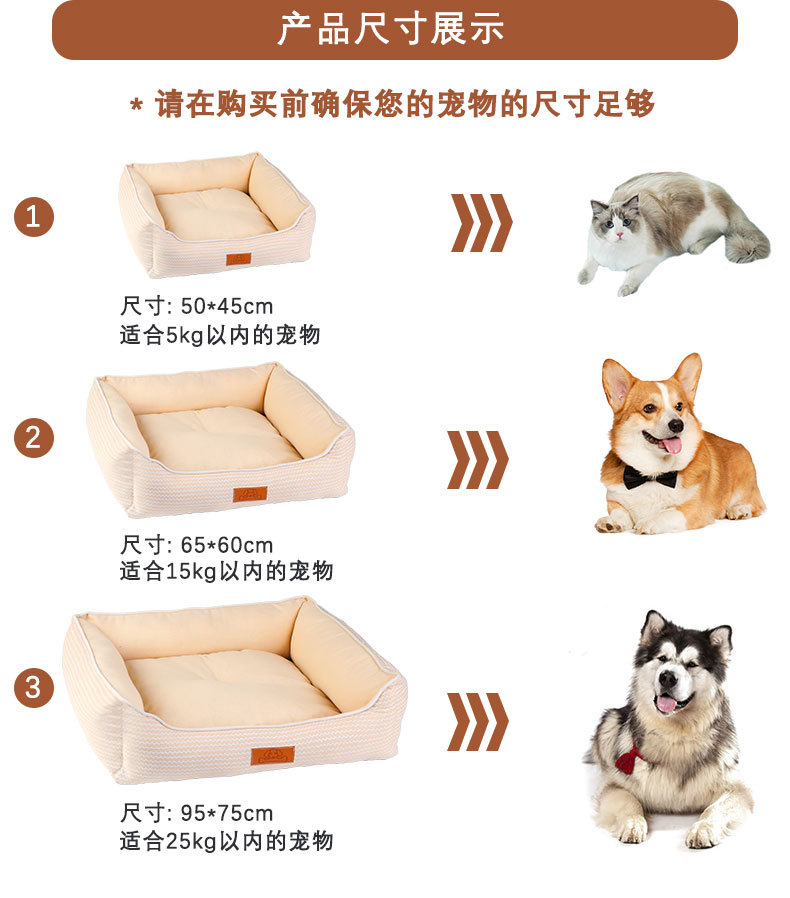 产品尺寸展示

* 请在购买前确保您的宠物的尺寸足够

1

尺寸: 50*45cm
适合5kg以内的宠物

2

尺寸: 65*60cm
适合15kg以内的宠物

3

尺寸: 95*75cm
适合25kg以内的宠物