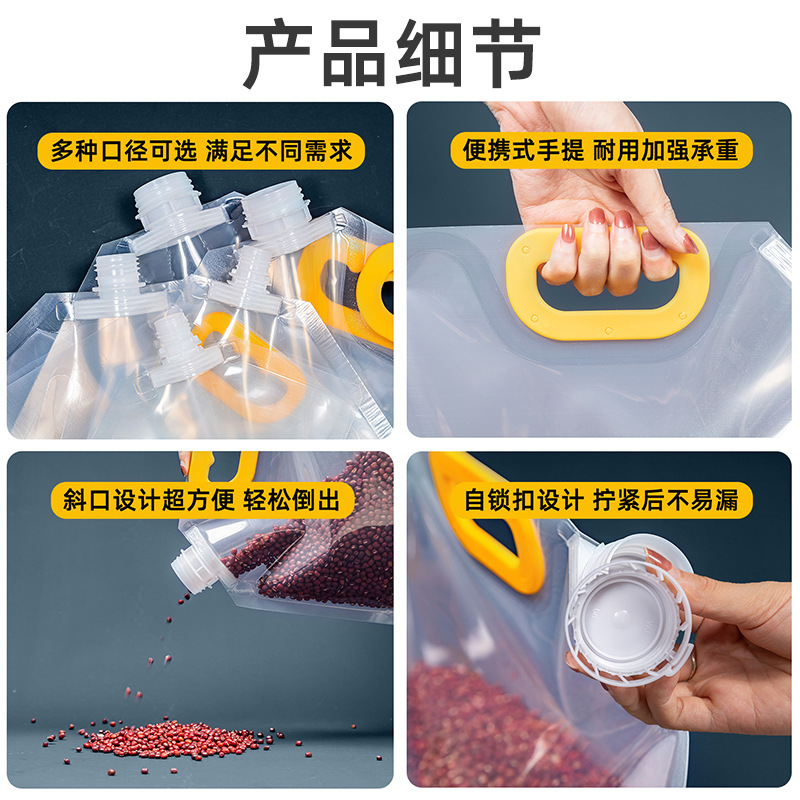 产品细节

多种口径可选 满足不同需求

便携式手提 耐用加强承重

斜口设计超方便 轻松倒出

自锁扣设计 拧紧后不易漏