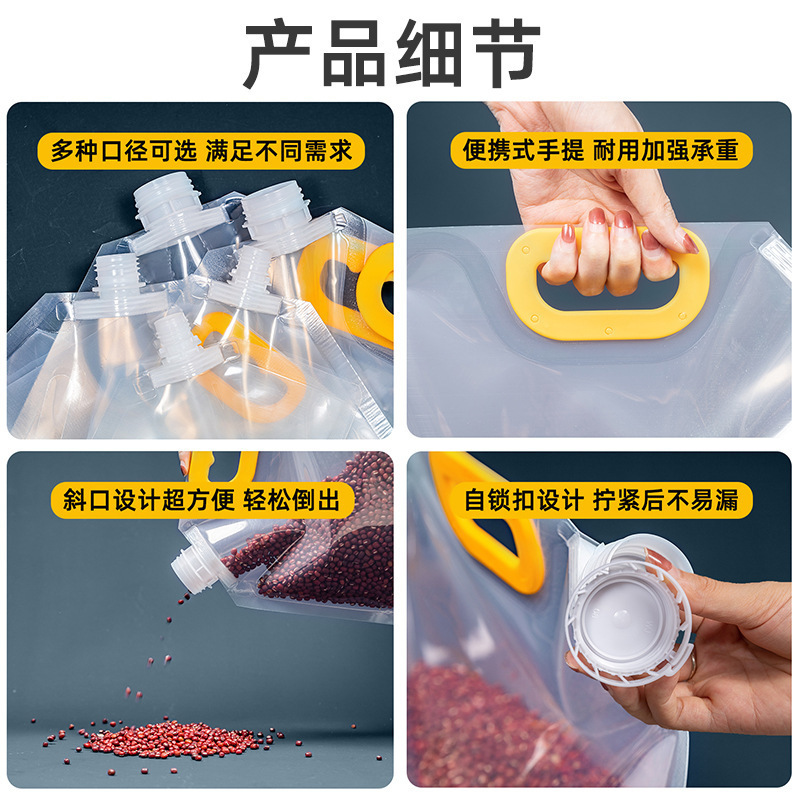 产品细节

多种口径可选 满足不同需求

便携式手提 耐用加强承重

斜口设计超方便 轻松倒出

自锁扣设计 拧紧后不易漏