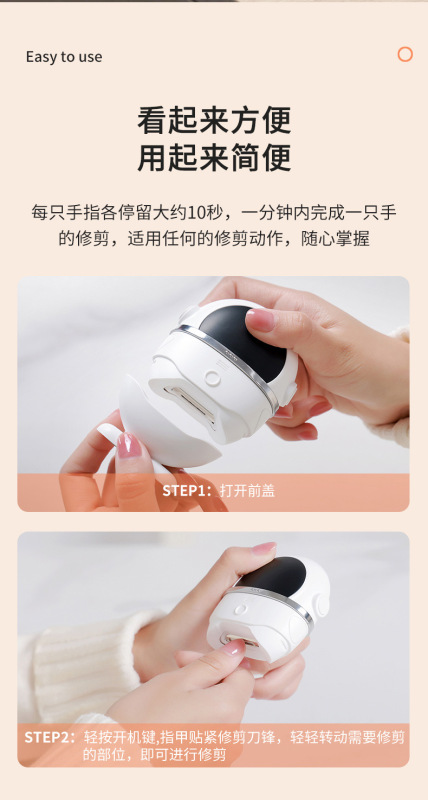 Easy to use

看起来方便
用起来简便

每只手指各停留大约10秒，一分钟内完成一只手的修剪，适用任何的修剪动作，随心掌握

STEP1：打开前盖

STEP2：轻按开机键,指甲贴紧修剪刀锋，轻轻转动需要修剪的部位，即可进行修剪