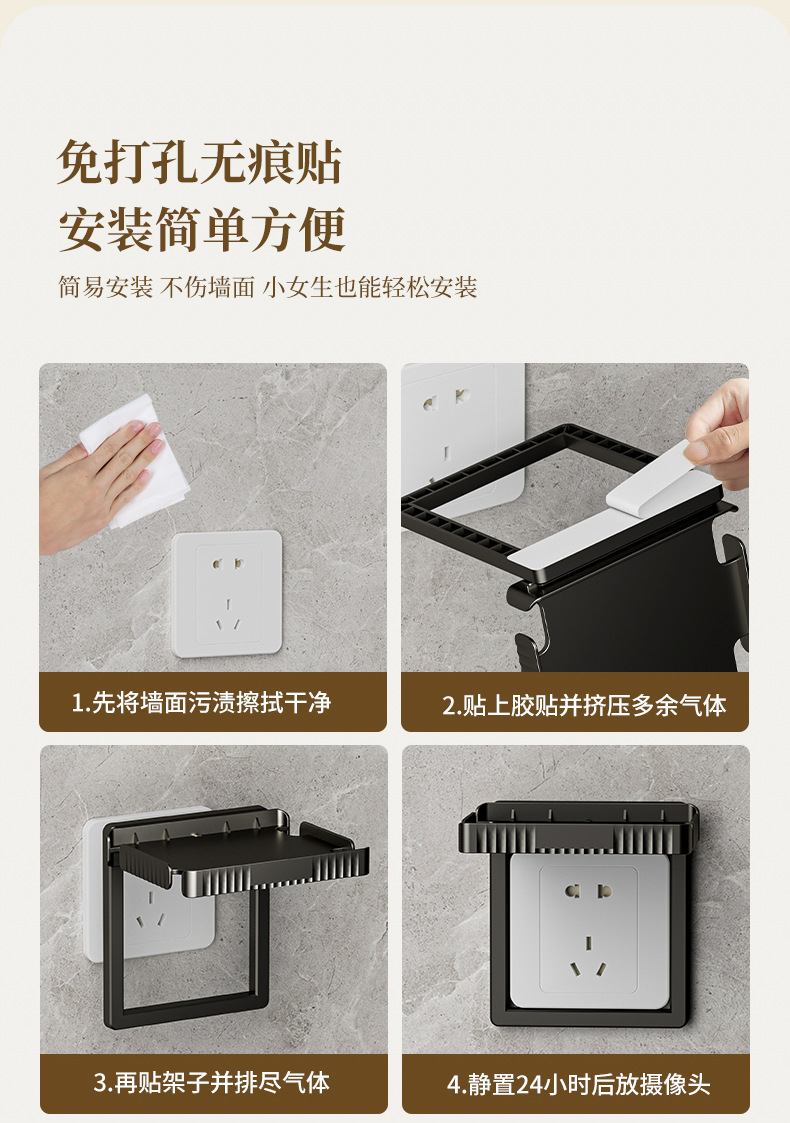 免打孔无痕贴
安装简单方便

简易安装 不伤墙面 小女生也能轻松安装

1.先将墙面污渍擦拭干净

2.贴上胶贴并挤压多余气体

3.再贴架子并排尽气体

4.静置24小时后放摄像头