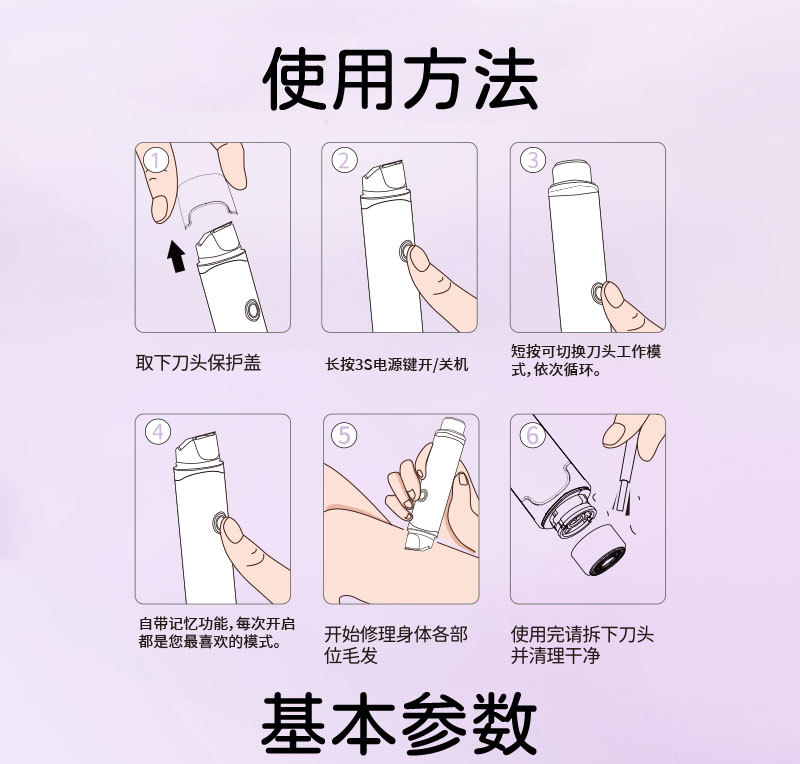 使用方法

1
取下刀头保护盖

2
长按3S电源键开/关机

3
短按可切换刀头工作模式，依次循环。

4
自带记忆功能，每次开启都是您最喜欢的模式。

5
开始修理身体各部位毛发

6
使用完请拆下刀头并清理干净

基本参数