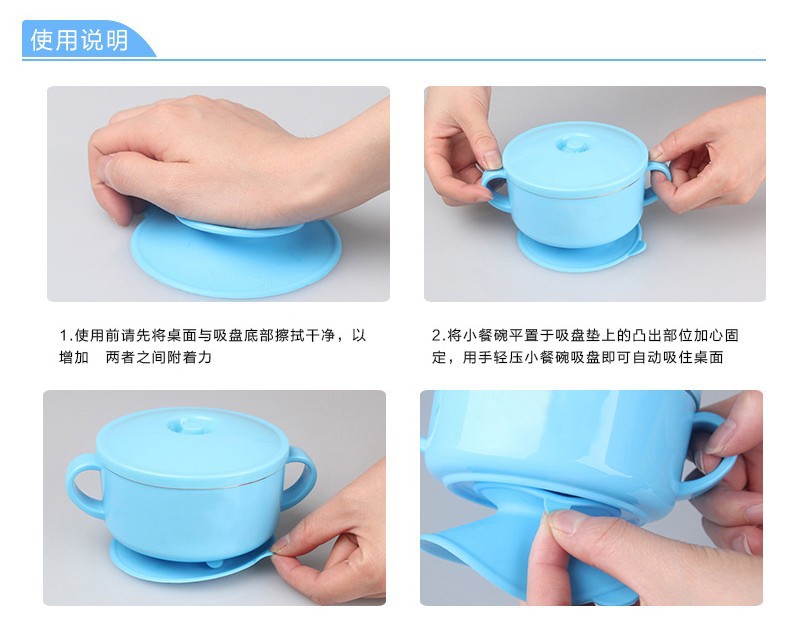 使用说明

1.使用前请先将桌面与吸盘底部擦拭干净，以增加 两者之间附着力

2.将小餐碗平置于吸盘垫上的凸出部位加心固定，用手轻压小餐碗吸盘即可自动吸住桌面