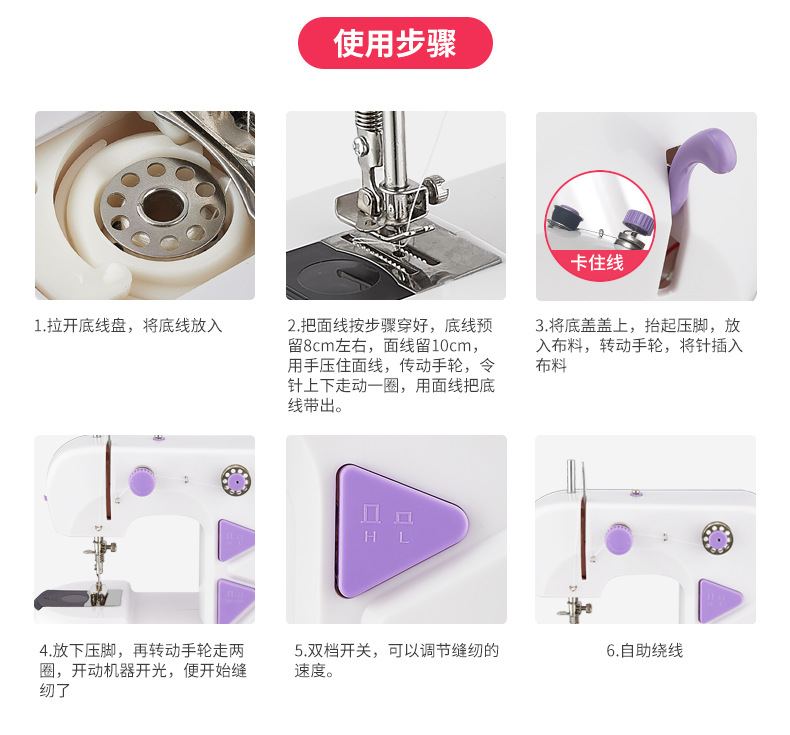 使用步骤

卡住线

1.拉开底线盘，将底线放入

2.把面线按步骤穿好，底线预留8cm左右，面线留10cm，用手压住面线，传动手轮，令针上下走动一圈，用面线把底线带出。

3.将底盖盖上，抬起压脚，放入布料，转动手轮，将针插入布料

H L

4.放下压脚，再转动手轮走两圈，开动机器开光，便开始缝纫了

5.双档开关，可以调节缝纫的速度。

6.自助绕线