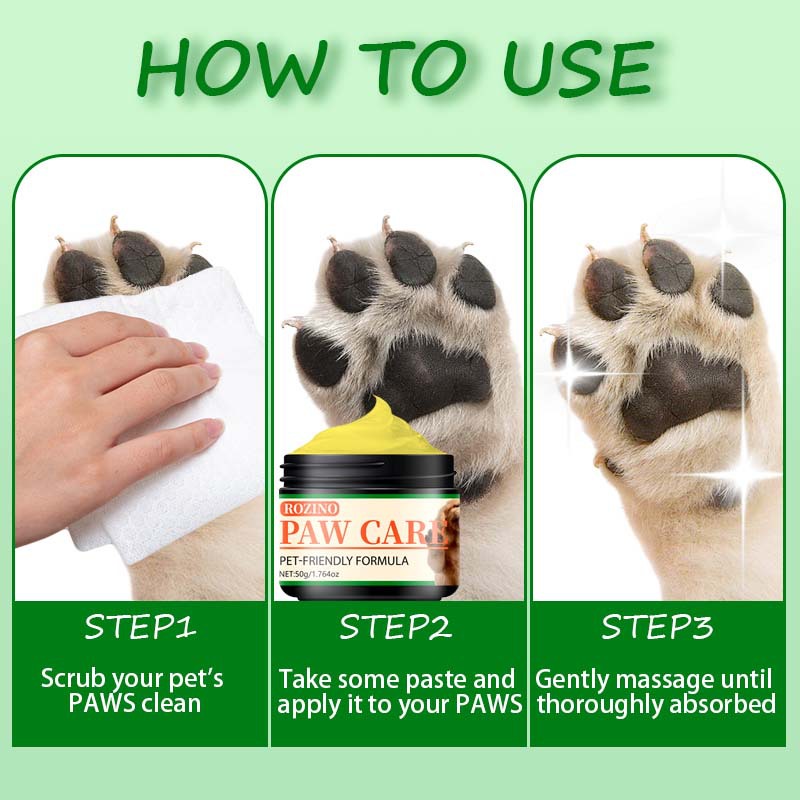 HOW TO USE

ROZINO
PAW CARE
PET-FRIENDLY FORMULA
NET:50g/1.764oz

STEP1
Scrub your pet's PAWS clean

STEP2
Take some paste and apply it to your PAWS

STEP3
Gently massage until thoroughly absorbed