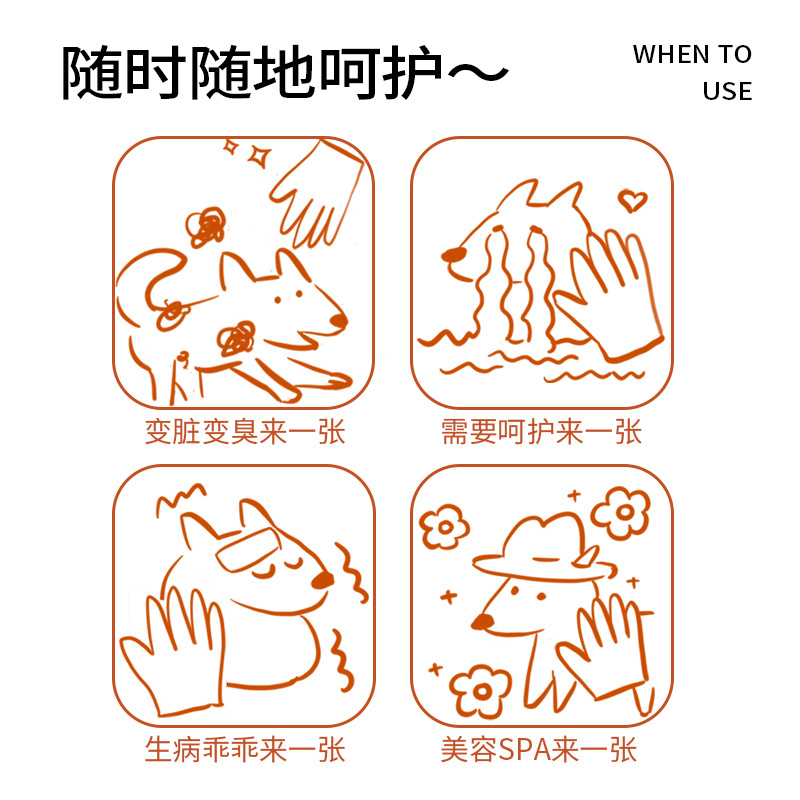 随时随地呵护～

WHEN TO USE

变脏变臭来一张

需要呵护来一张

生病乖乖来一张

美容SPA来一张