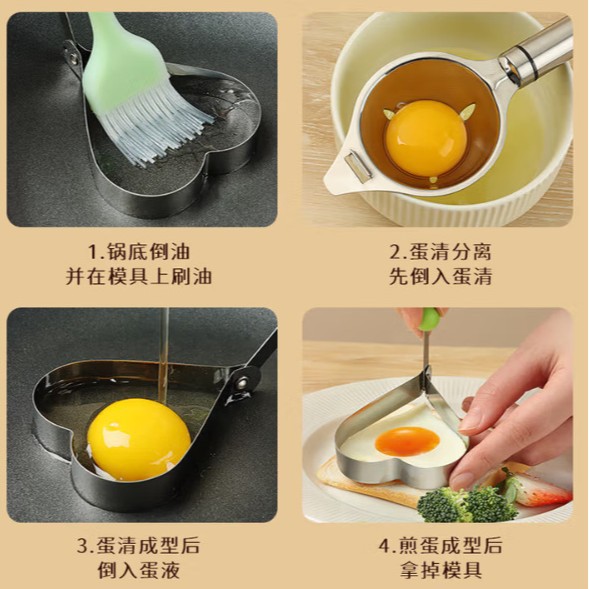 1.锅底倒油
并在模具上刷油

2.蛋清分离
先倒入蛋清

3.蛋清成型后
倒入蛋液

4.煎蛋成型后
拿掉模具