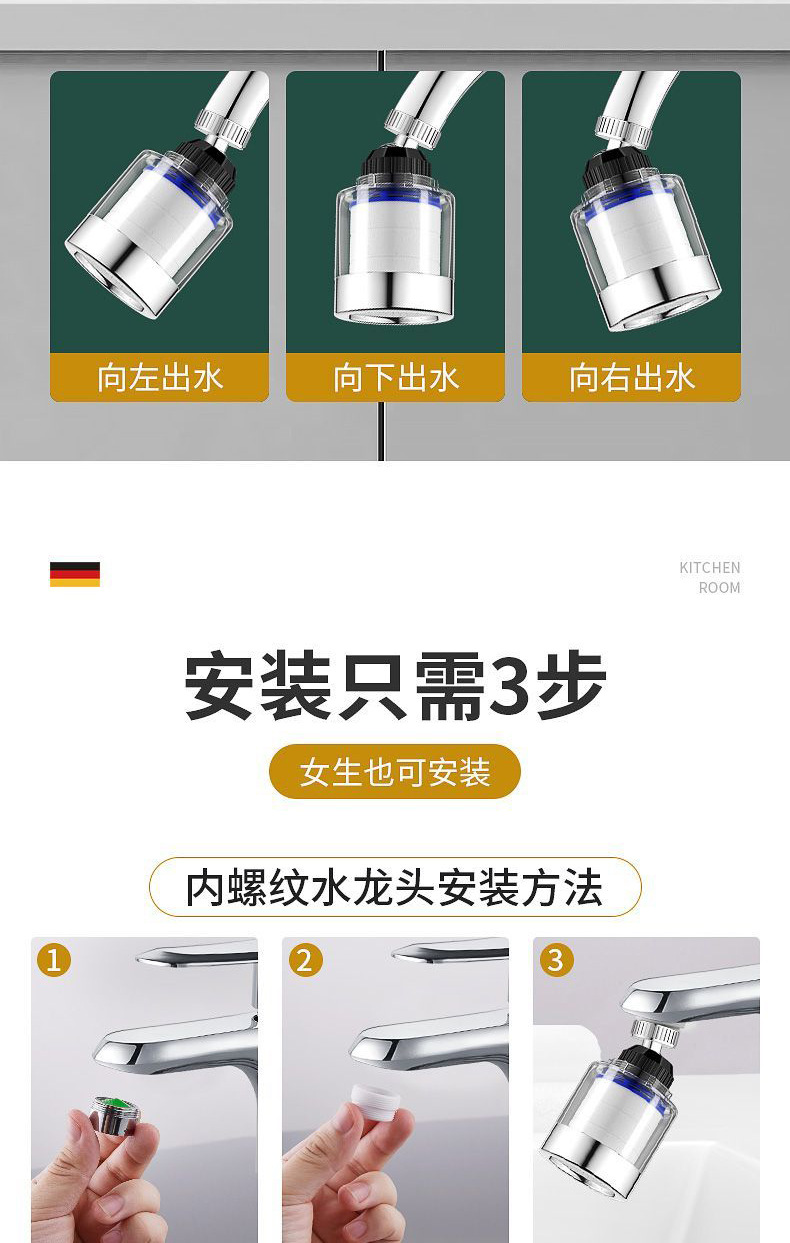 向左出水

向下出水

向右出水

KITCHEN ROOM

安装只需3步

女生也可安装

内螺纹水龙头安装方法

1

2

3