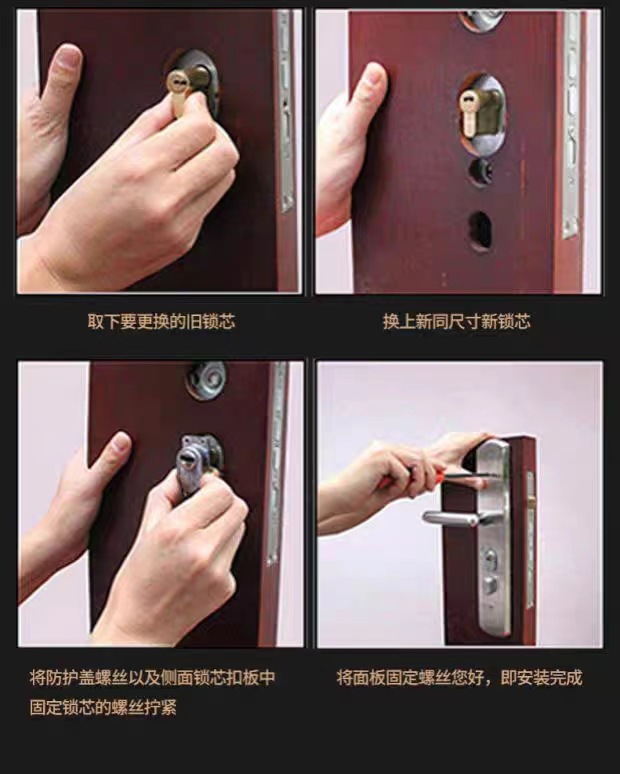 取下要更换的旧锁芯

换上新同尺寸新锁芯

将防护盖螺丝以及侧面锁芯扣板中固定锁芯的螺丝拧紧

将面板固定螺丝您好，即安装完成