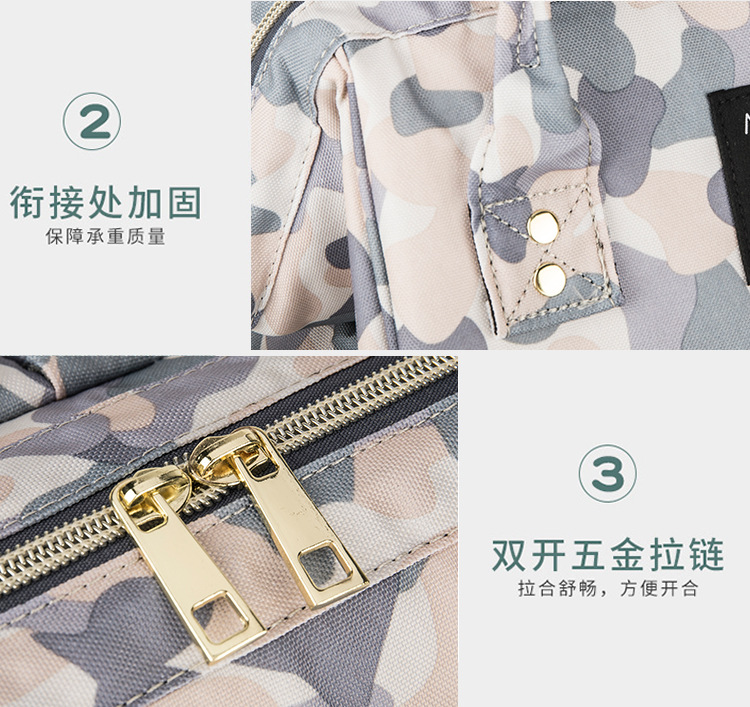 2

衔接处加固

保障承重质量

3

双开五金拉链

拉合舒畅，方便开合