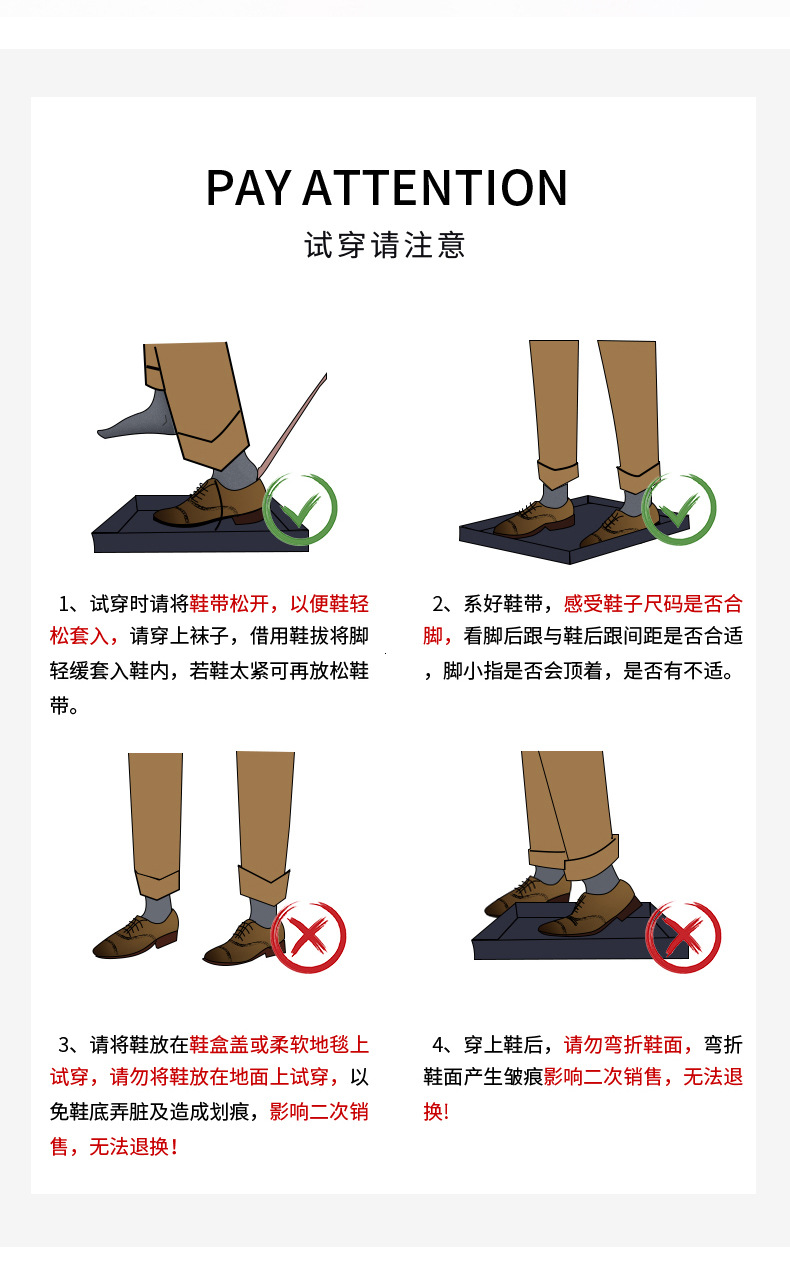 PAY ATTENTION

试穿请注意

1、试穿时请将鞋带松开，以便鞋轻松套入，请穿上袜子，借用鞋拔将脚轻缓套入鞋内，若鞋太紧可再放松鞋带。

2、系好鞋带，感受鞋子尺码是否合脚，看脚后跟与鞋后跟间距是否合适，脚小指是否会顶着，是否有不适。

3、请将鞋放在鞋盒盖或柔软地毯上试穿，请勿将鞋放在地面上试穿，以免鞋底弄脏及造成划痕，影响二次销售，无法退换！

4、穿上鞋后，请勿弯折鞋面，弯折鞋面产生皱痕影响二次销售，无法退换！