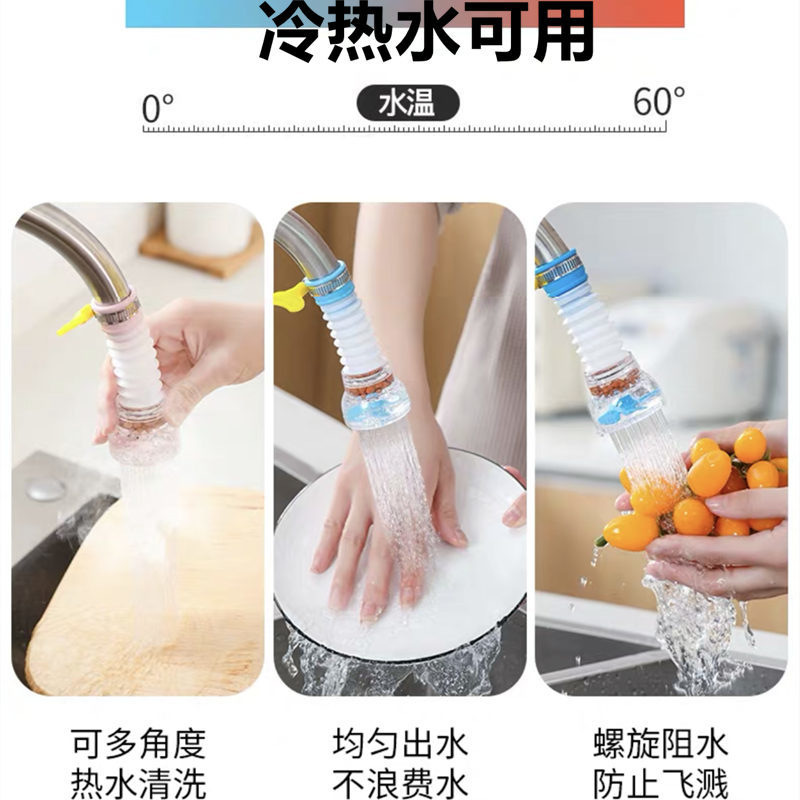 冷热水可用

0° 水温 60°

可多角度
热水清洗

均匀出水
不浪费水

螺旋阻水
防止飞溅