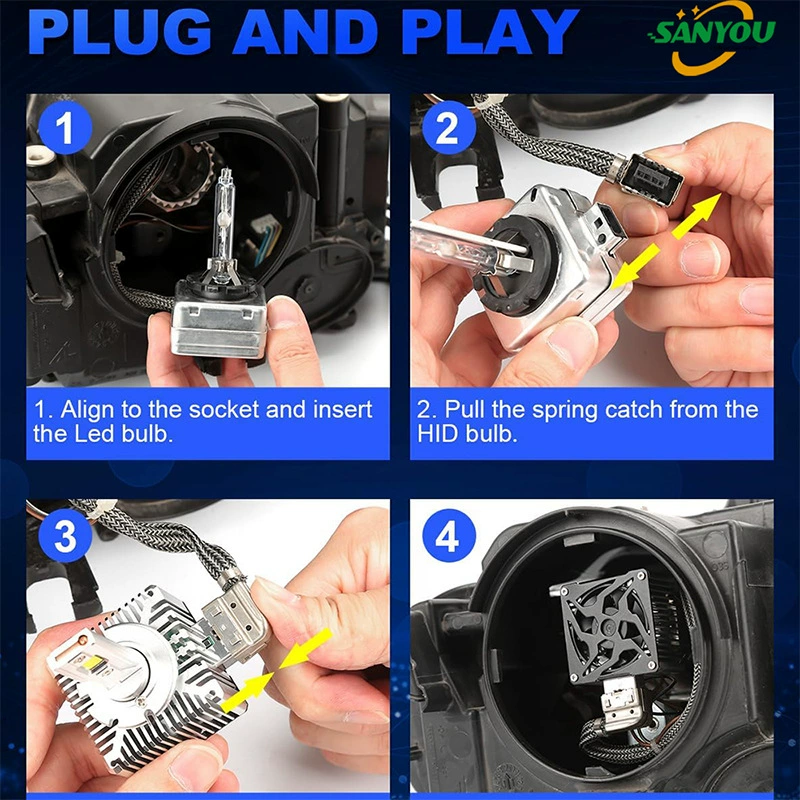 PLUG AND PLAY

SANYOU

1

1. Align to the socket and insert the Led bulb.

2

2. Pull the spring catch from the HID bulb.

3

4