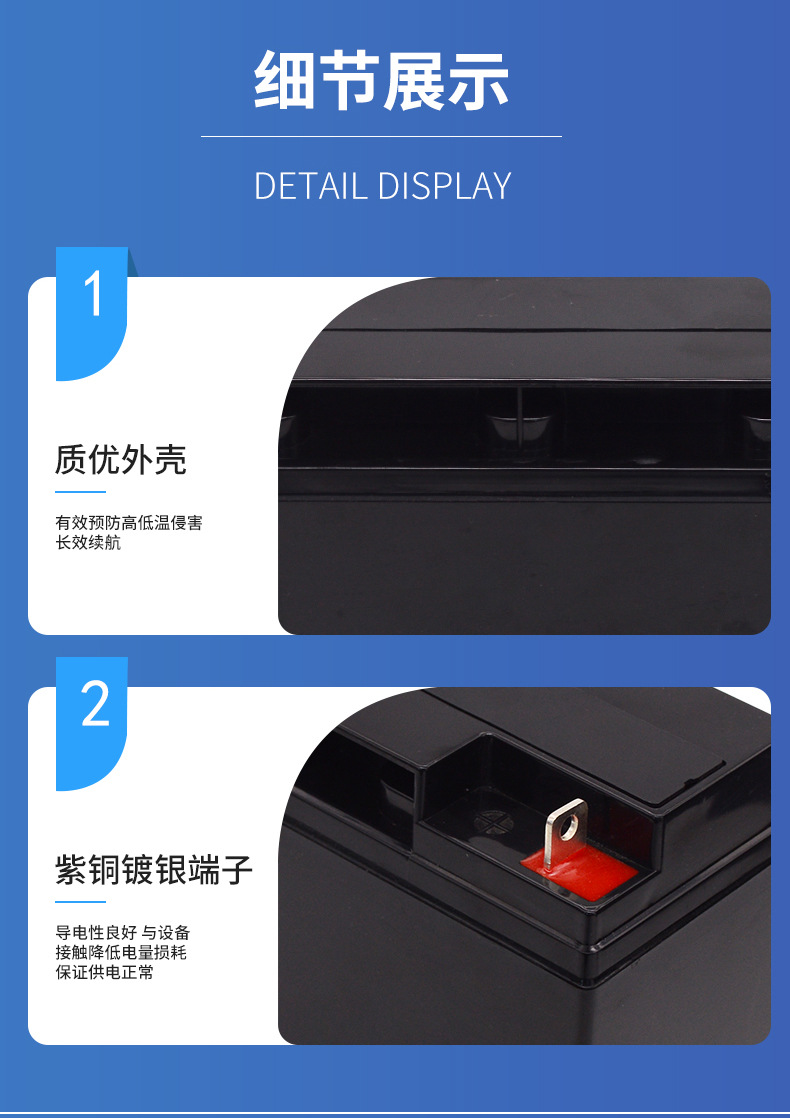 细节展示

DETAIL DISPLAY

1

质优外壳

有效预防高低温侵害
长效续航

2

紫铜镀银端子

导电性良好 与设备
接触降低电量损耗
保证供电正常