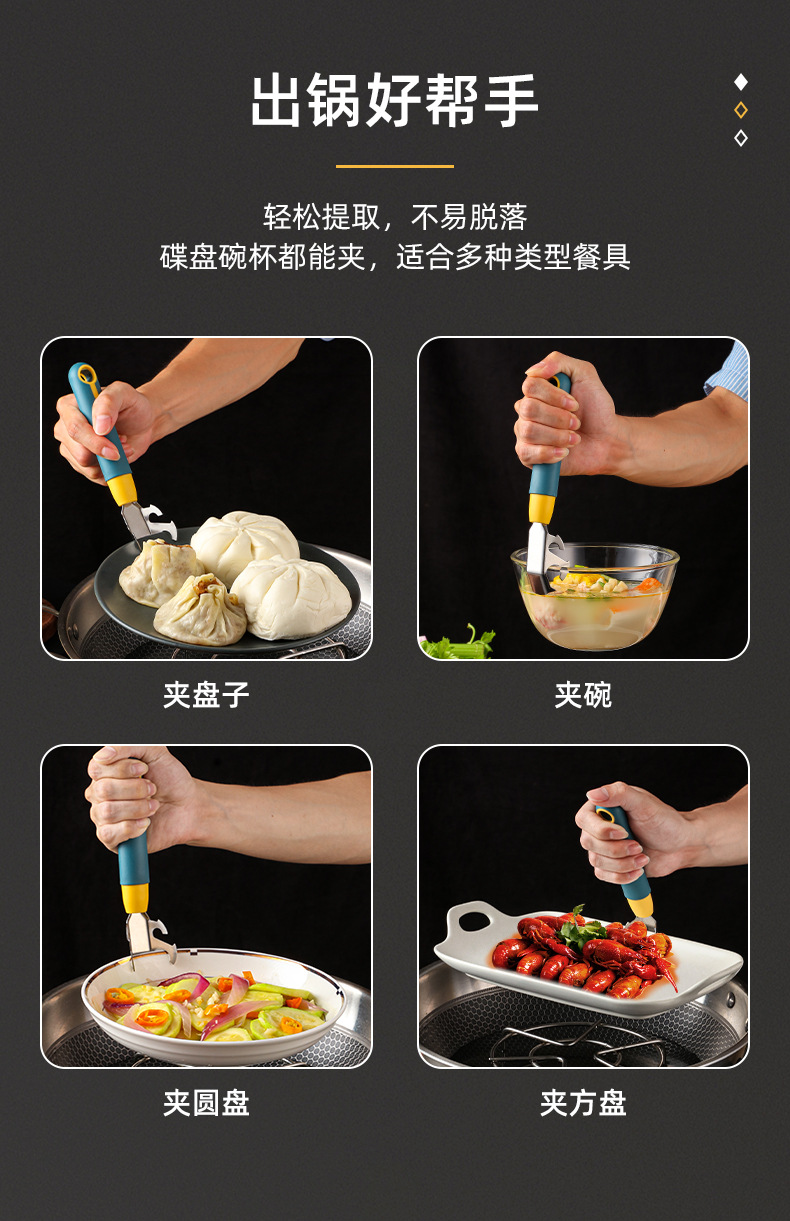 出锅好帮手

轻松提取，不易脱落
碟盘碗杯都能夹，适合多种类型餐具

夹盘子

夹碗

夹圆盘

夹方盘