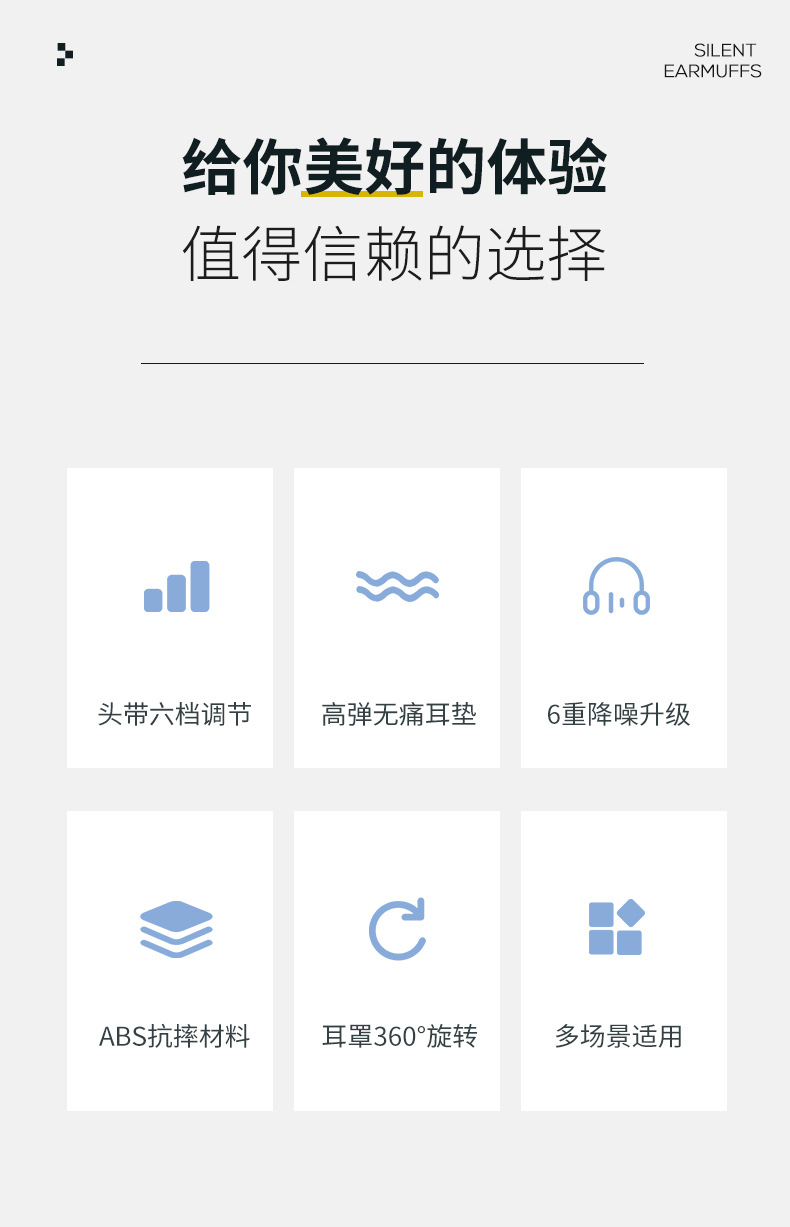 SILENT
EARMUFFS

给你美好的体验

值得信赖的选择

头带六档调节

高弹无痛耳垫

6重降噪升级

ABS抗摔材料

耳罩360°旋转

多场景适用