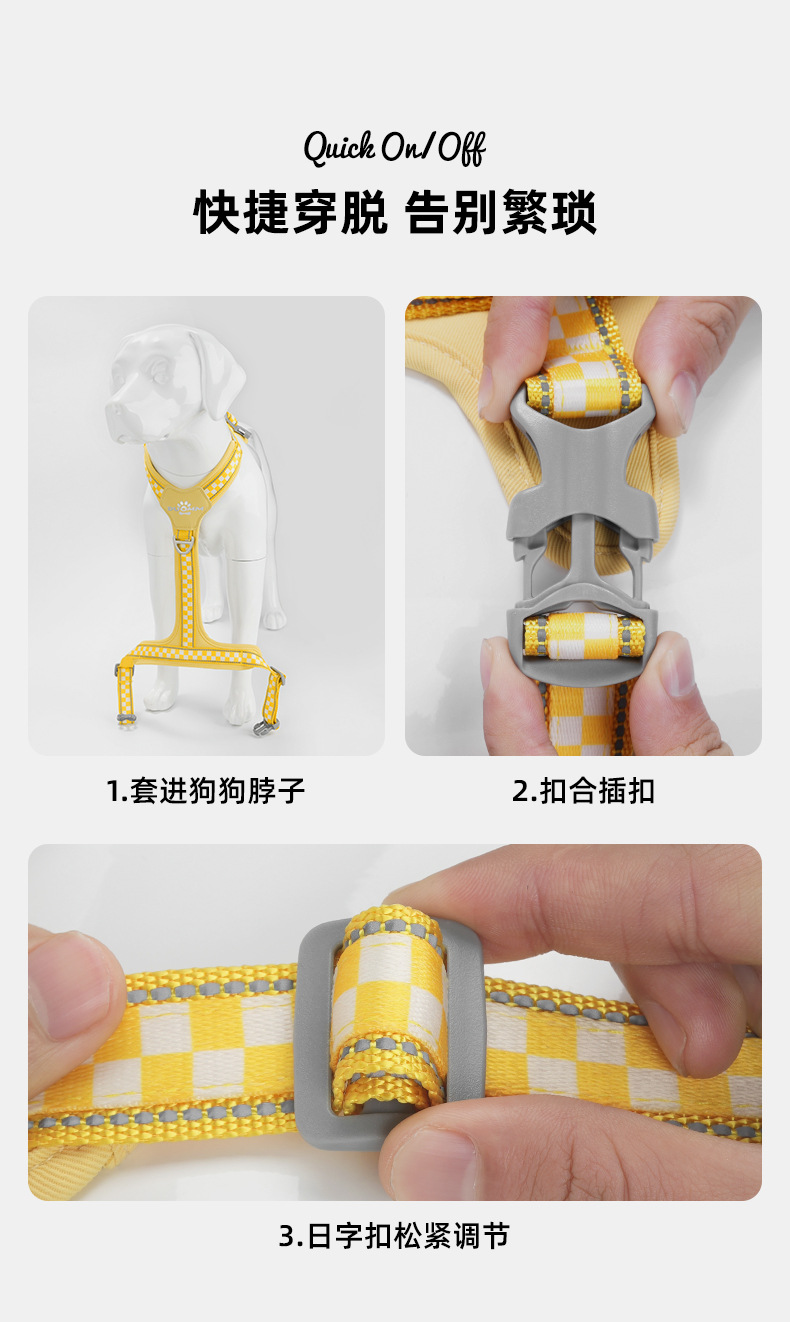 Quick On/Off

快捷穿脱 告别繁琐

1.套进狗狗脖子

2.扣合插扣

3.日字扣松紧调节