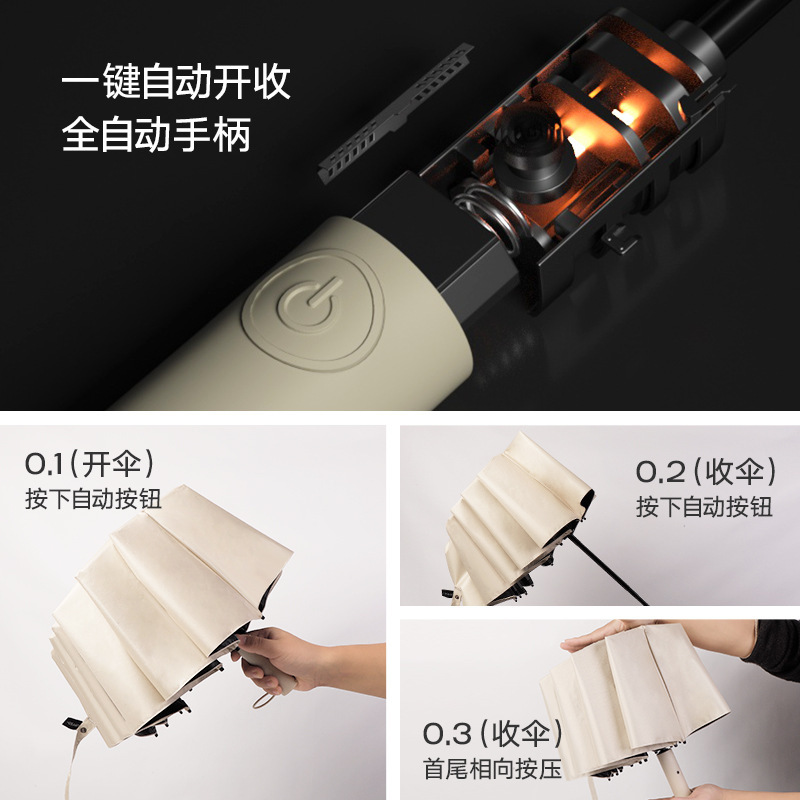 一键自动开收
全自动手柄

0.1（开伞）
按下自动按钮

0.2（收伞）
按下自动按钮

0.3（收伞）
首尾相向按压