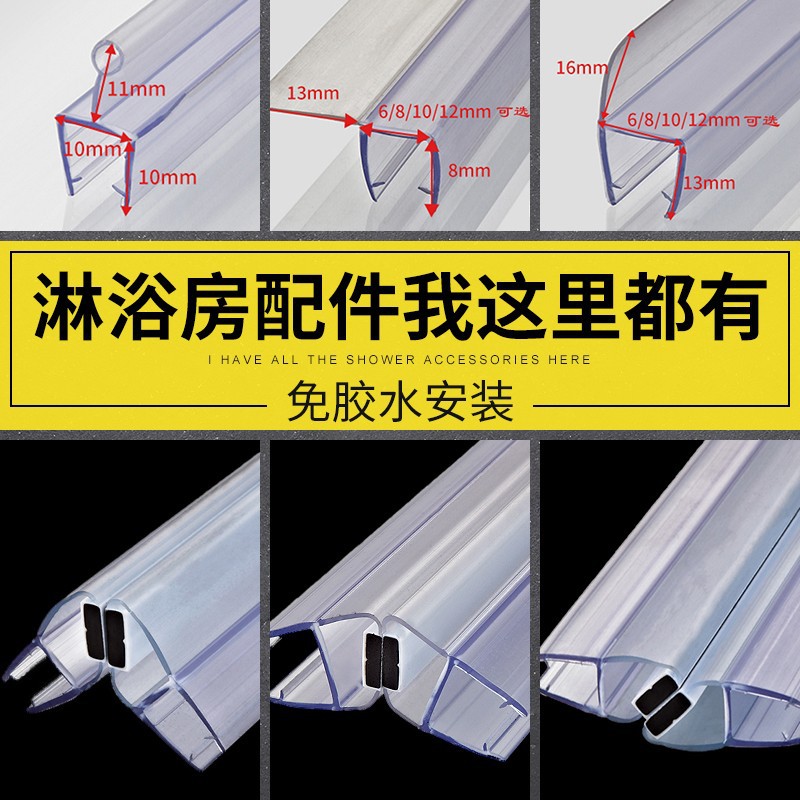 11mm
10mm
10mm

13mm
6/8/10/12mm 可选
8mm

16mm
6/8/10/12mm 可选
13mm

淋浴房配件我这里都有
I HAVE ALL THE SHOWER ACCESSORIES HERE
免胶水安装