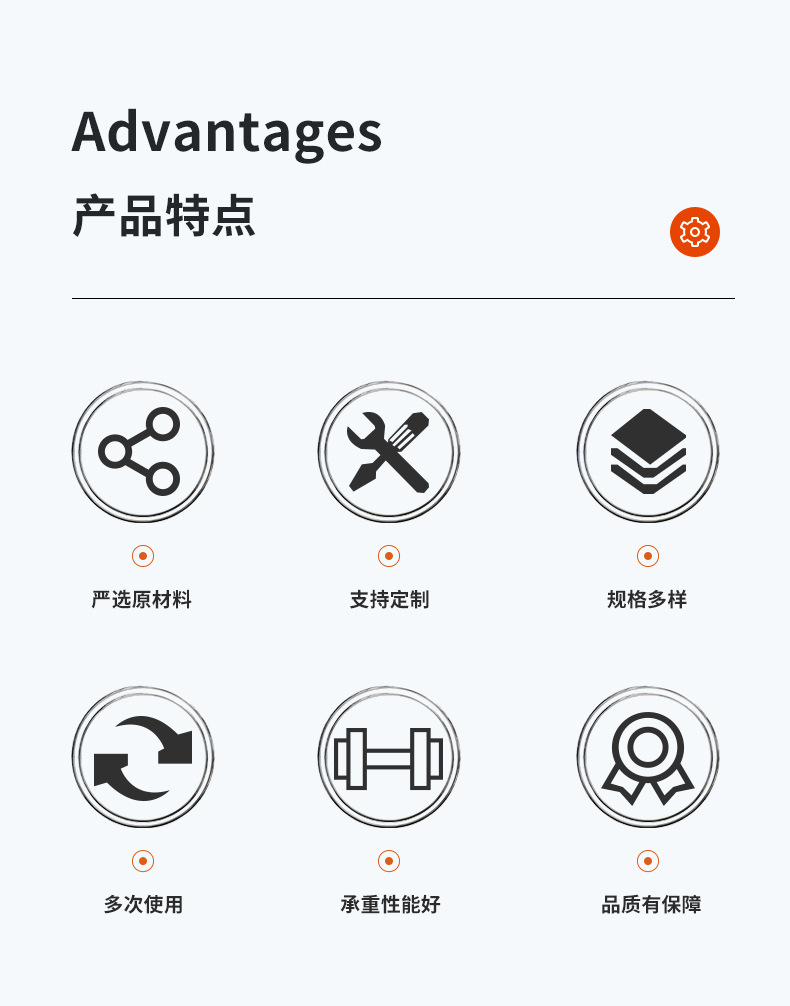 Advantages

产品特点

严选原材料

支持定制

规格多样

多次使用

承重性能好

品质有保障