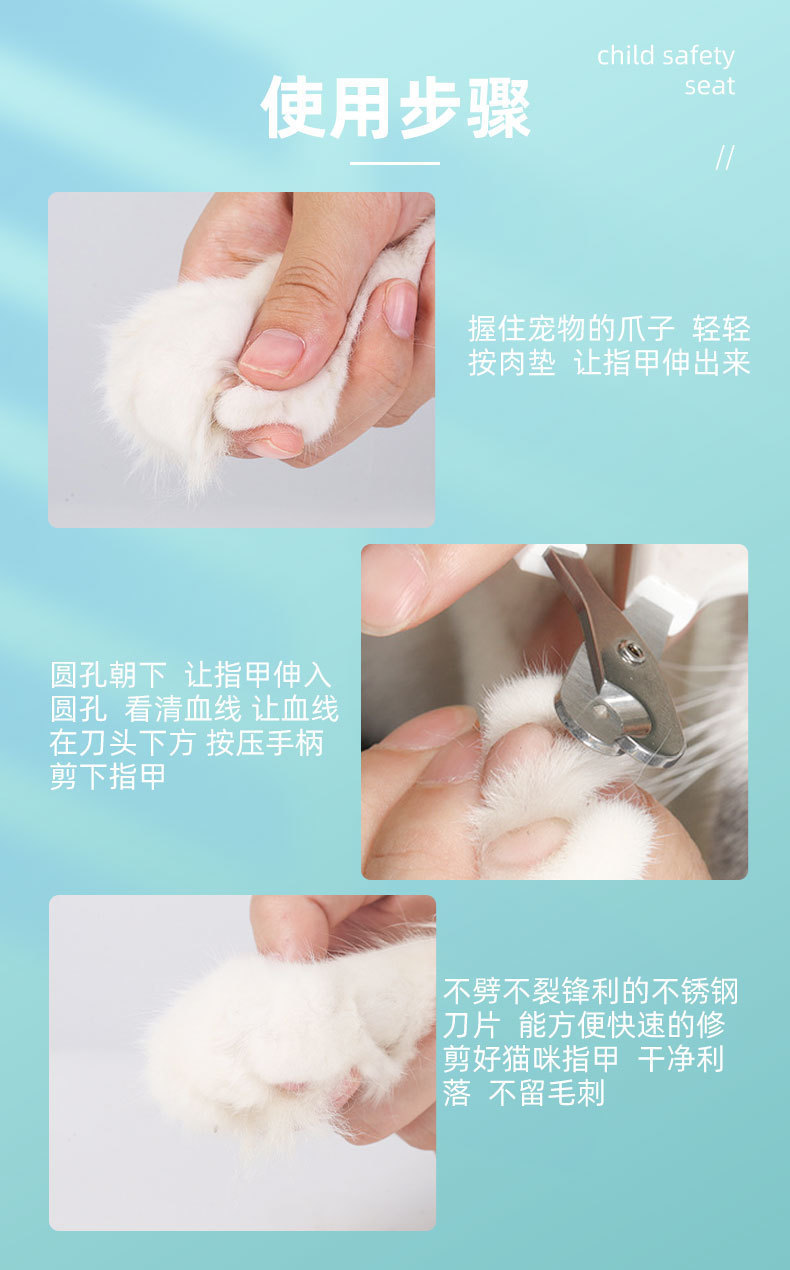 使用步骤

child safety seat

//

握住宠物的爪子 轻轻按肉垫 让指甲伸出来

圆孔朝下 让指甲伸入圆孔 看清血线 让血线在刀头下方 按压手柄剪下指甲

不劈不裂锋利的不锈钢刀片 能方便快速的修剪好猫咪指甲 干净利落 不留毛刺