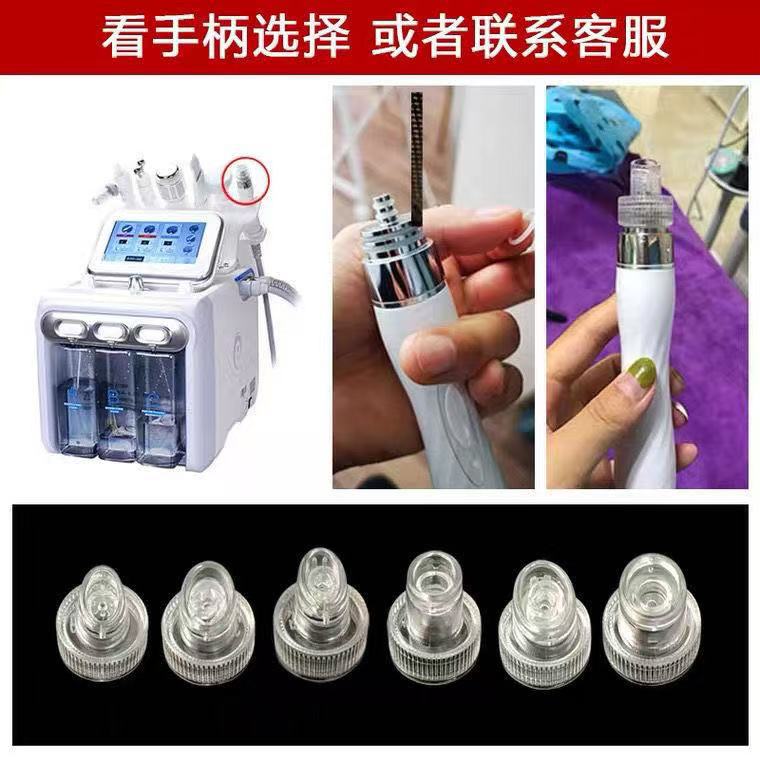 看手柄选择 或者联系客服