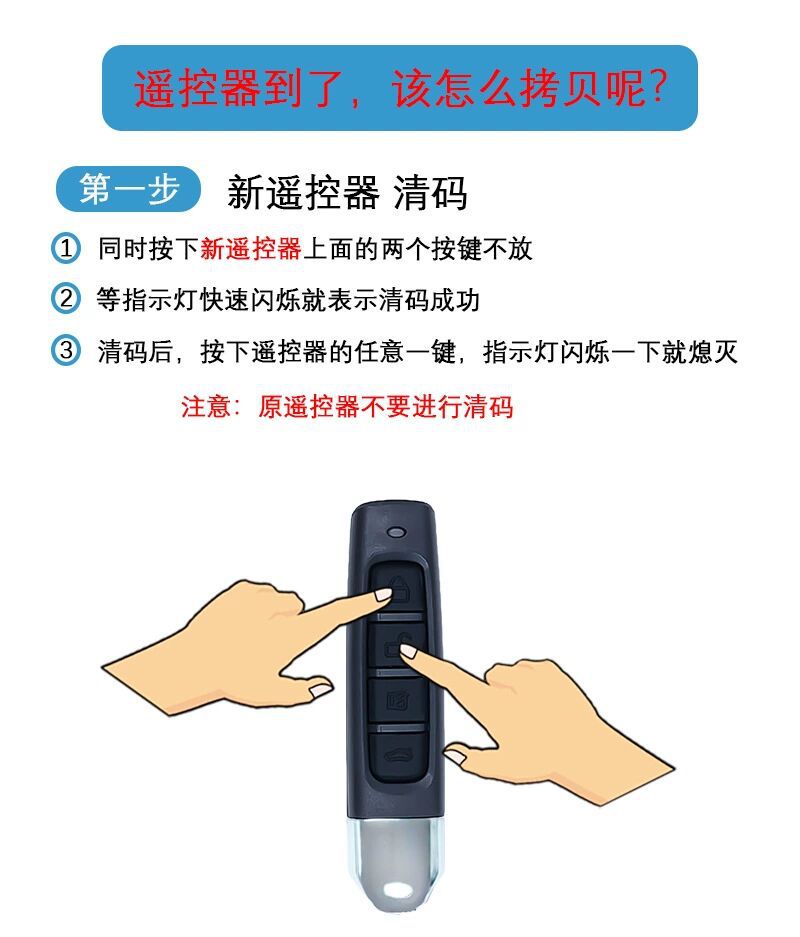 遥控器到了，该怎么拷贝呢?

第一步 新遥控器 清码

① 同时按下新遥控器上面的两个按键不放

② 等指示灯快速闪烁就表示清码成功

③ 清码后，按下遥控器的任意一键，指示灯闪烁一下就熄灭

注意：原遥控器不要进行清码