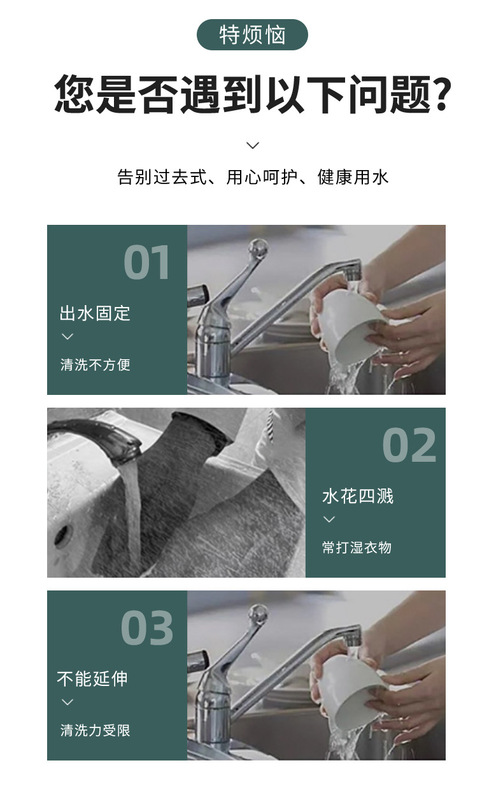 特烦恼

您是否遇到以下问题?

告别过去式、用心呵护、健康用水

01
出水固定
清洗不方便

02
水花四溅
常打湿衣物

03
不能延伸
清洗力受限