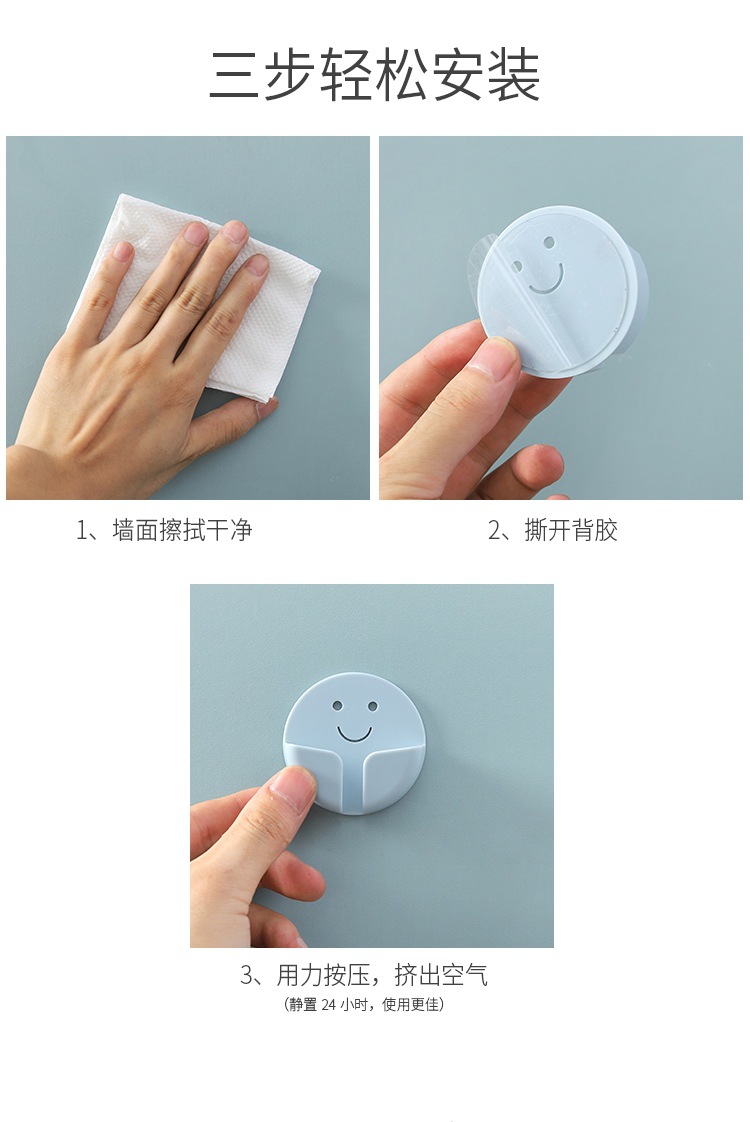 三步轻松安装

1、墙面擦拭干净

2、撕开背胶

3、用力按压，挤出空气
（静置 24 小时，使用更佳）