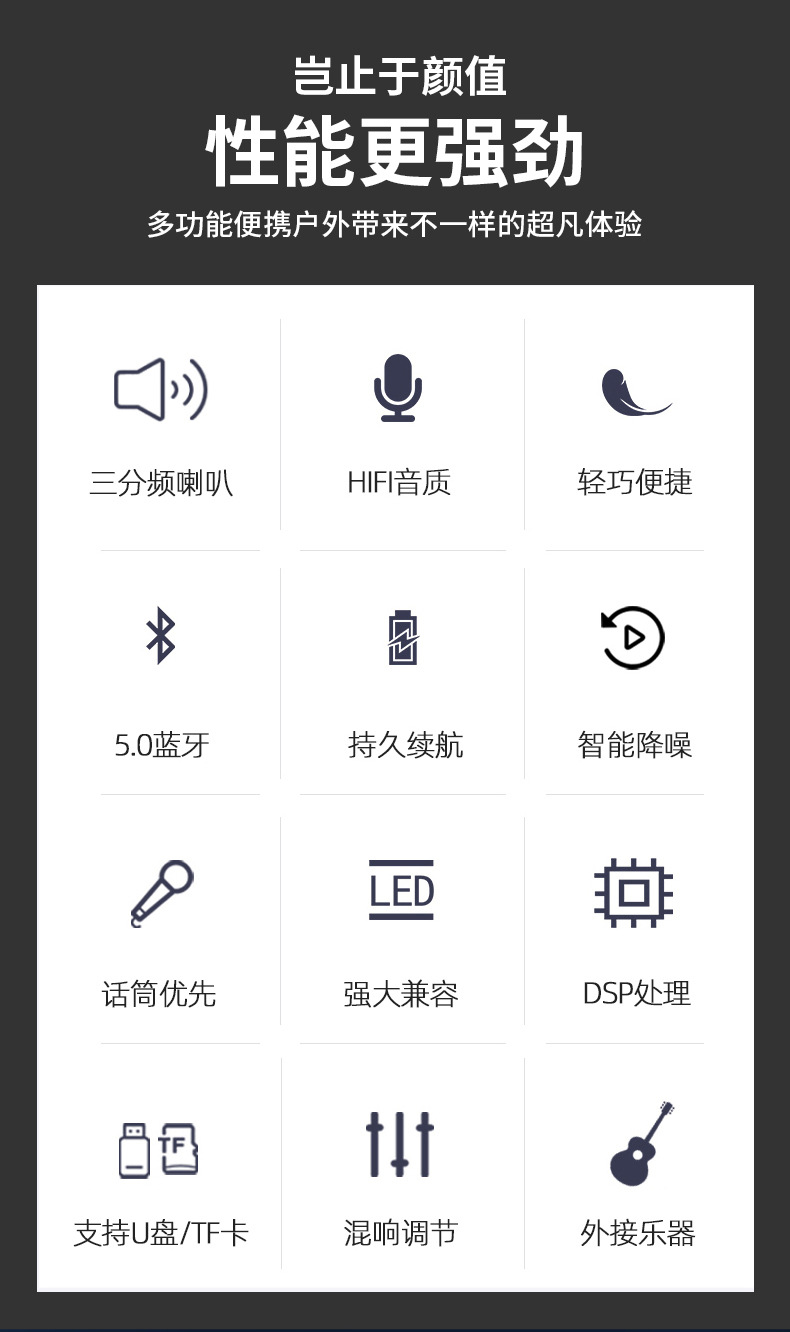 岂止于颜值

性能更强劲

多功能便携户外带来不一样的超凡体验

三分频喇叭

HIFI音质

轻巧便捷

5.0蓝牙

持久续航

智能降噪

话筒优先

LED

强大兼容

DSP处理

TF

支持U盘/TF卡

混响调节

外接乐器