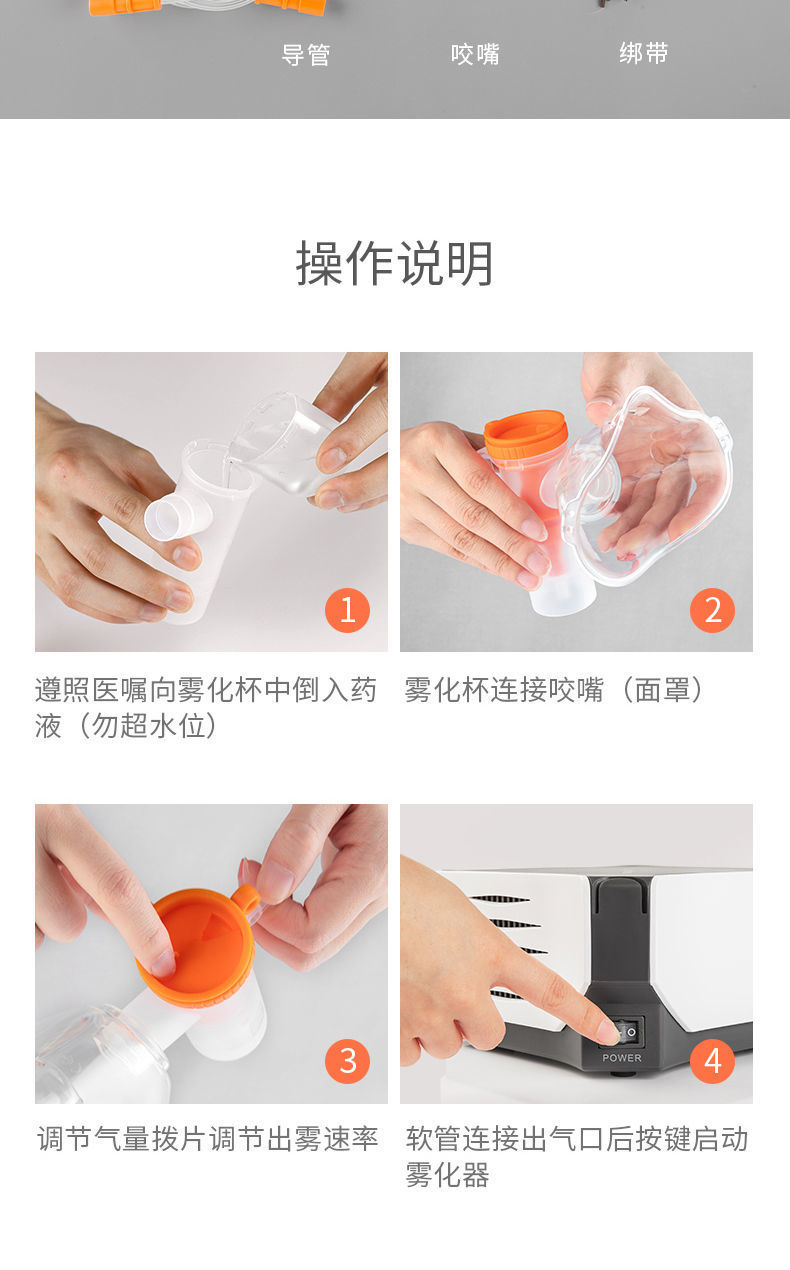 导管 咬嘴 绑带

操作说明

1

遵照医嘱向雾化杯中倒入药液（勿超水位）

2

雾化杯连接咬嘴（面罩）

3

调节气量拨片调节出雾速率

POWER

4

软管连接出气口后按键启动雾化器