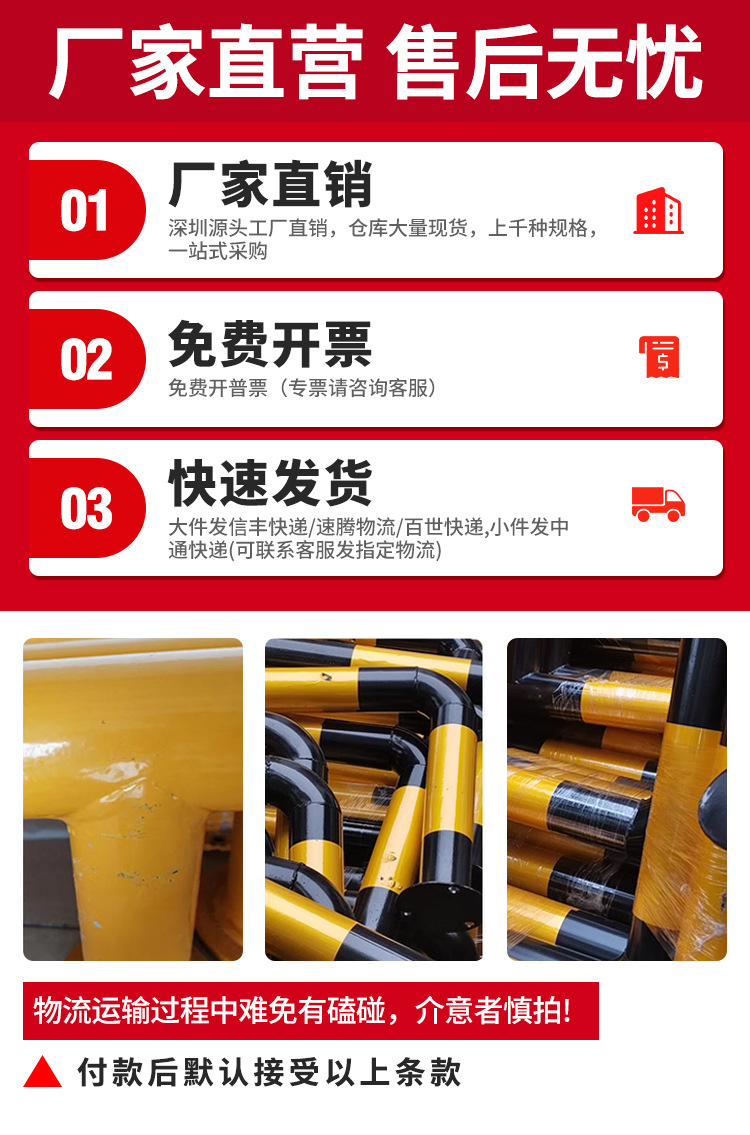 厂家直营 售后无忧

01
厂家直销
深圳源头工厂直销，仓库大量现货，上千种规格，一站式采购

02
免费开票
免费开普票（专票请咨询客服）

03
快速发货
大件发信丰快递/速腾物流/百世快递,小件发中通快递(可联系客服发指定物流)

物流运输过程中难免有磕碰，介意者慎拍!

付款后默认接受以上条款