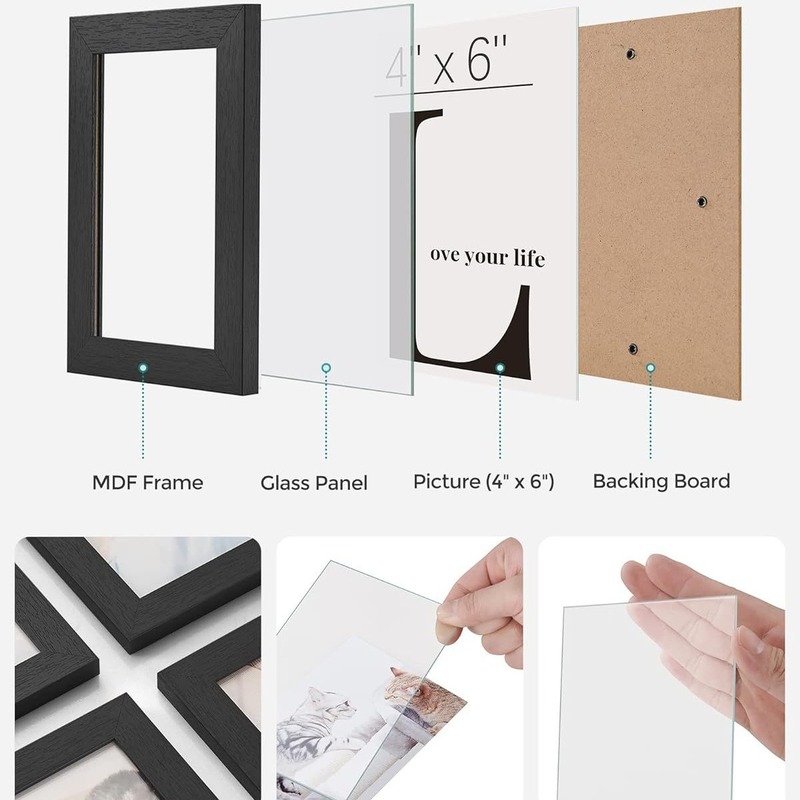 4" x 6"

L

ove your life

MDF Frame

Glass Panel

Picture (4" x 6")

Backing Board