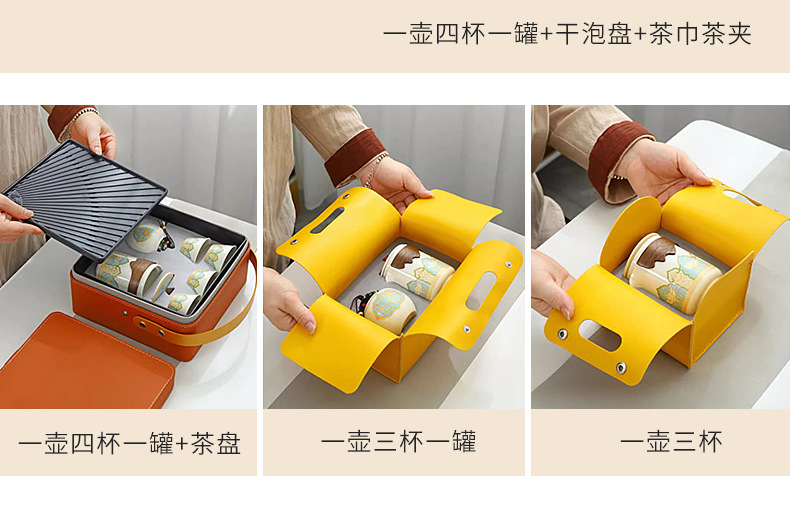 一壶四杯一罐+干泡盘+茶巾茶夹

一壶四杯一罐+茶盘

一壶三杯一罐

一壶三杯