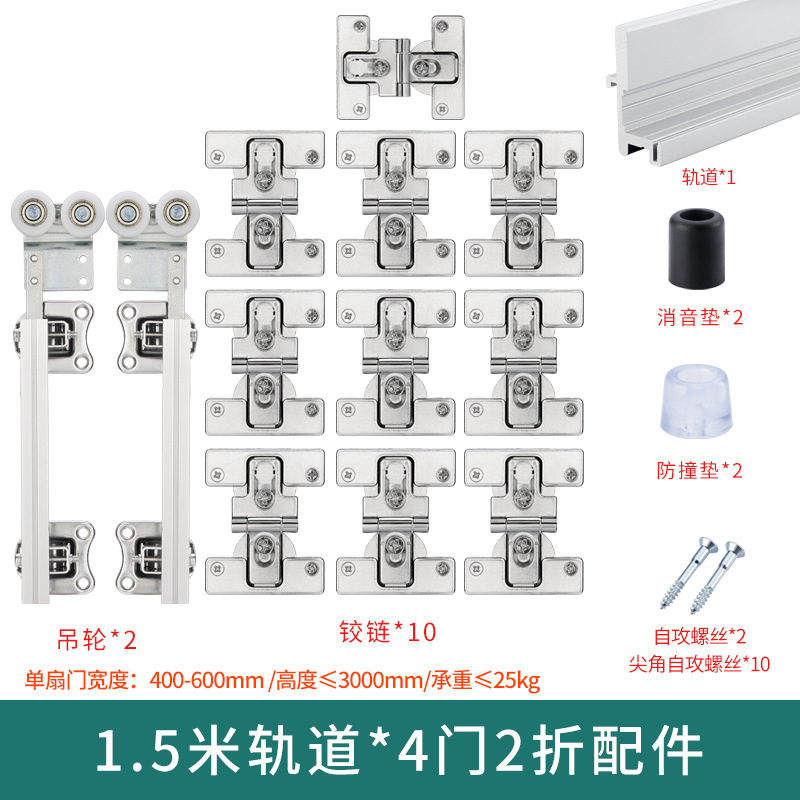 轨道*1

消音垫*2

防撞垫*2

自攻螺丝*2
尖角自攻螺丝*10

吊轮*2

铰链*10

单扇门宽度：400-600mm /高度≤3000mm/承重≤25kg

1.5米轨道*4门2折配件