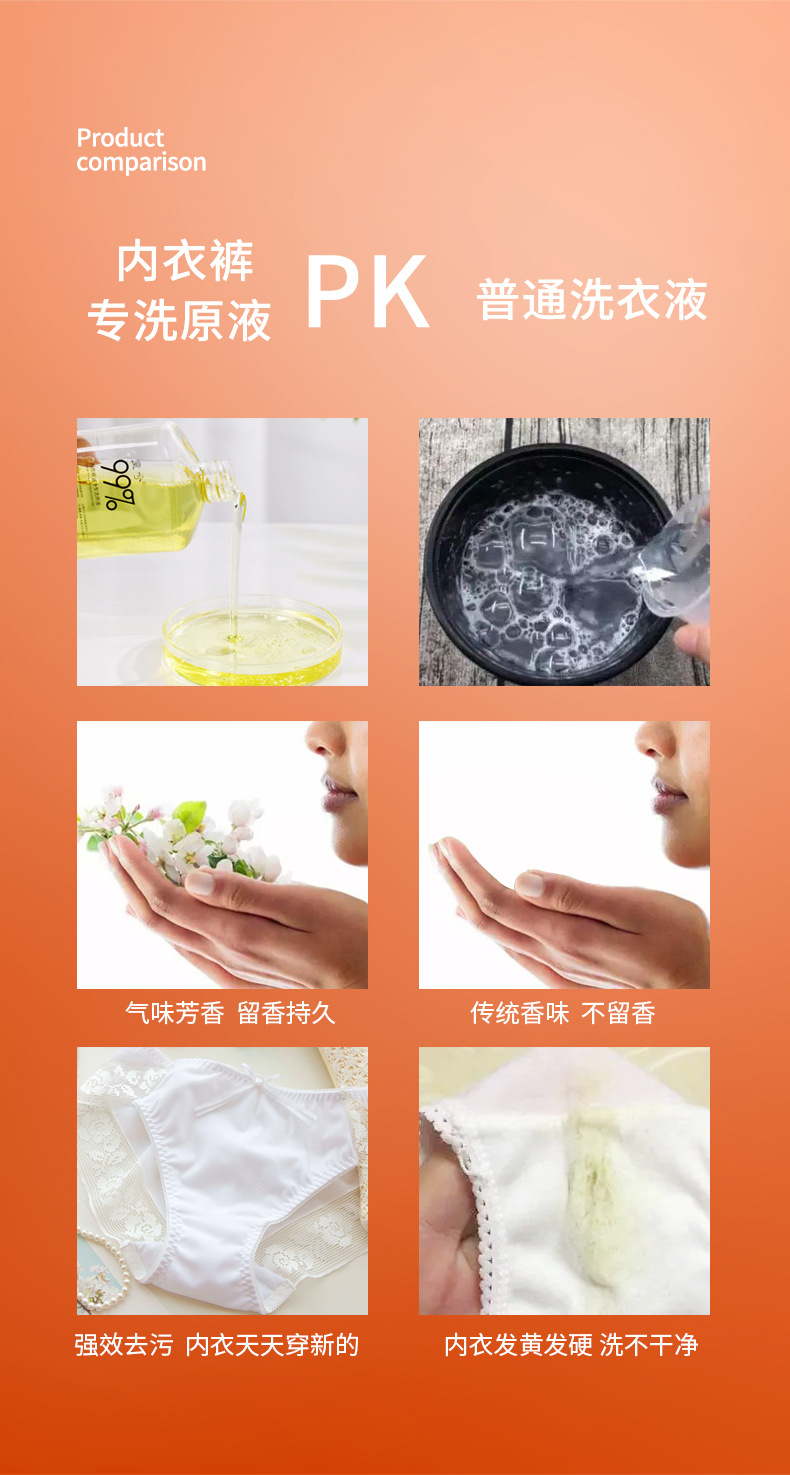 Product comparison

内衣裤
专洗原液

PK

普通洗衣液

99%

气味芳香 留香持久

传统香味 不留香

强效去污 内衣天天穿新的

内衣发黄发硬 洗不干净