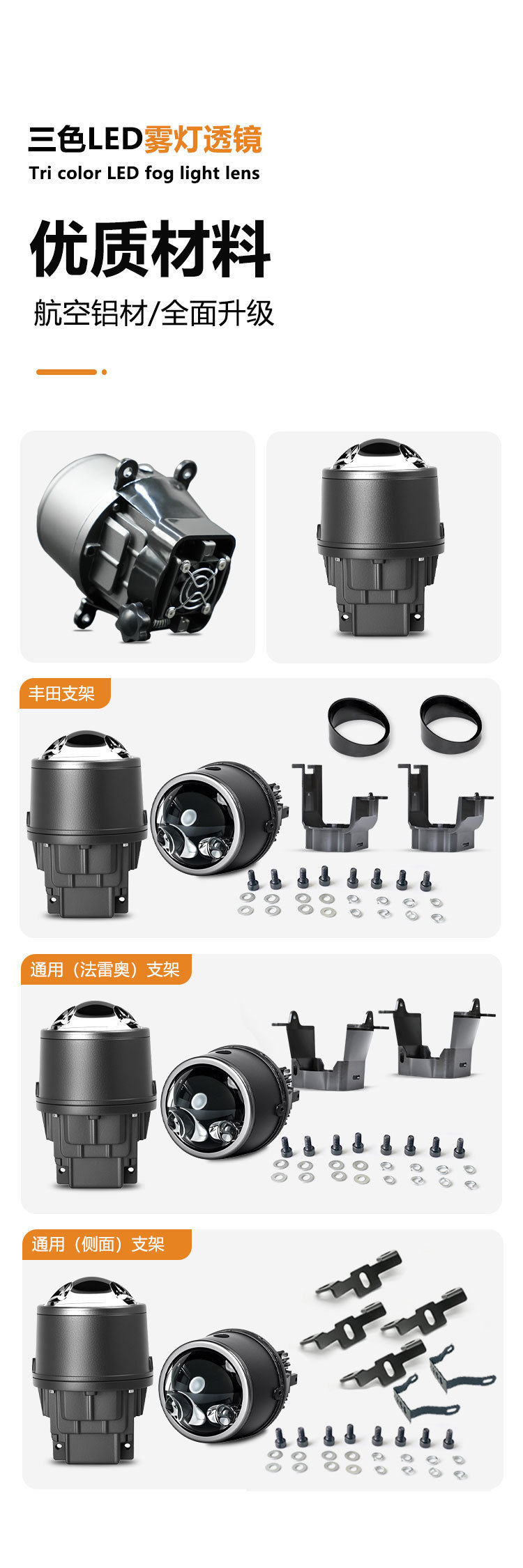 三色LED雾灯透镜
Tri color LED fog light lens

优质材料
航空铝材/全面升级

丰田支架

通用（法雷奥）支架

通用（侧面）支架