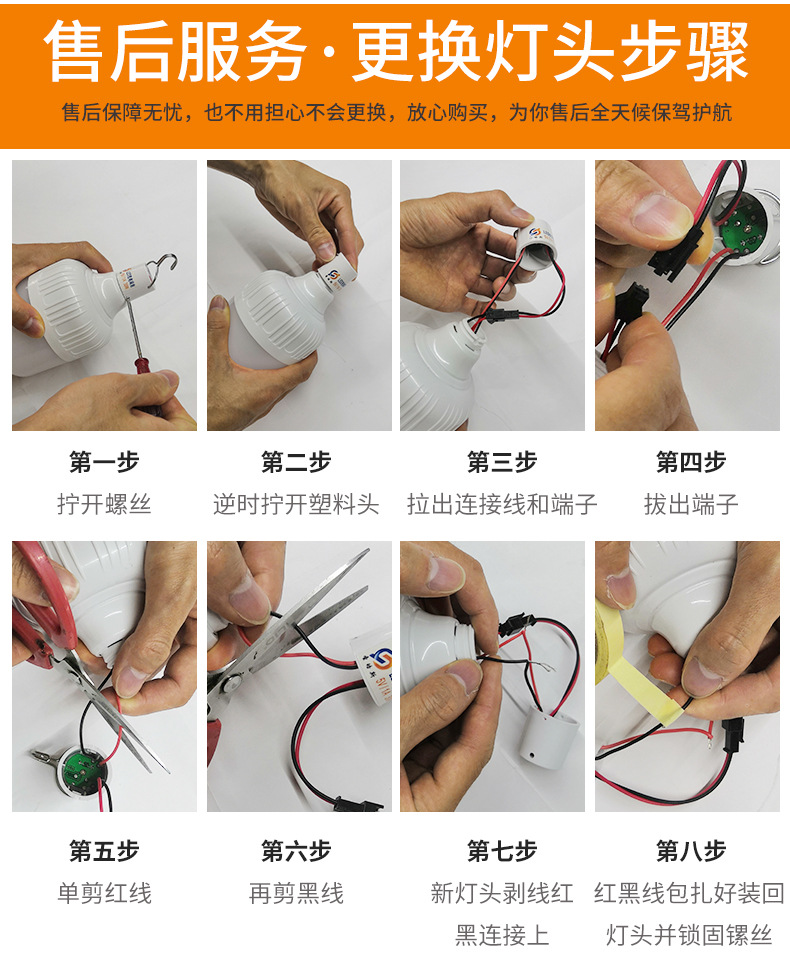 售后服务·更换灯头步骤

售后保障无忧，也不用担心不会更换，放心购买，为你售后全天候保驾护航

第一步
拧开螺丝

第二步
逆时拧开塑料头

第三步
拉出连接线和端子

第四步
拔出端子

第五步
单剪红线

第六步
再剪黑线

第七步
新灯头剥线红黑连接上

第八步
红黑线包扎好装回灯头并锁固镙丝