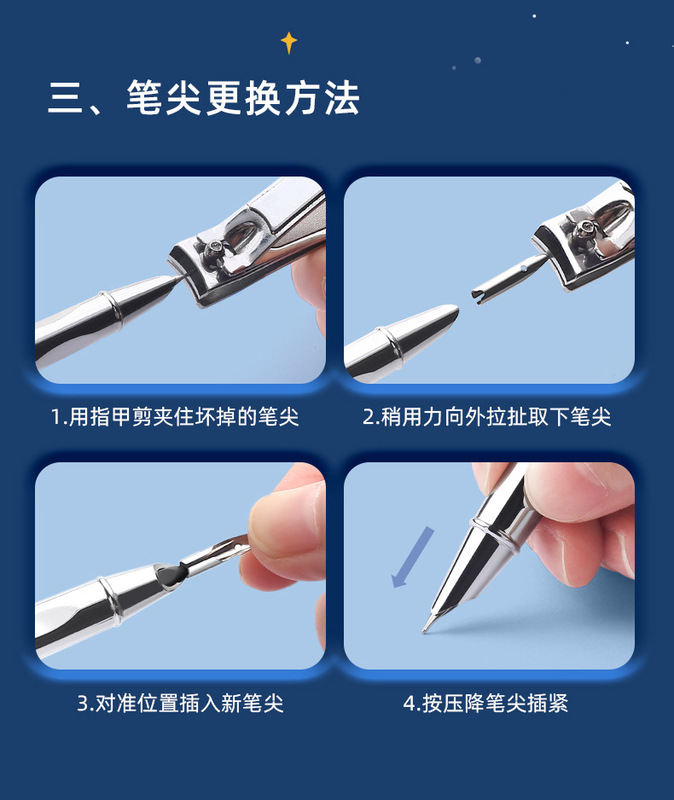 三、笔尖更换方法

1.用指甲剪夹住坏掉的笔尖

2.稍用力向外拉扯取下笔尖

3.对准位置插入新笔尖

4.按压降笔尖插紧