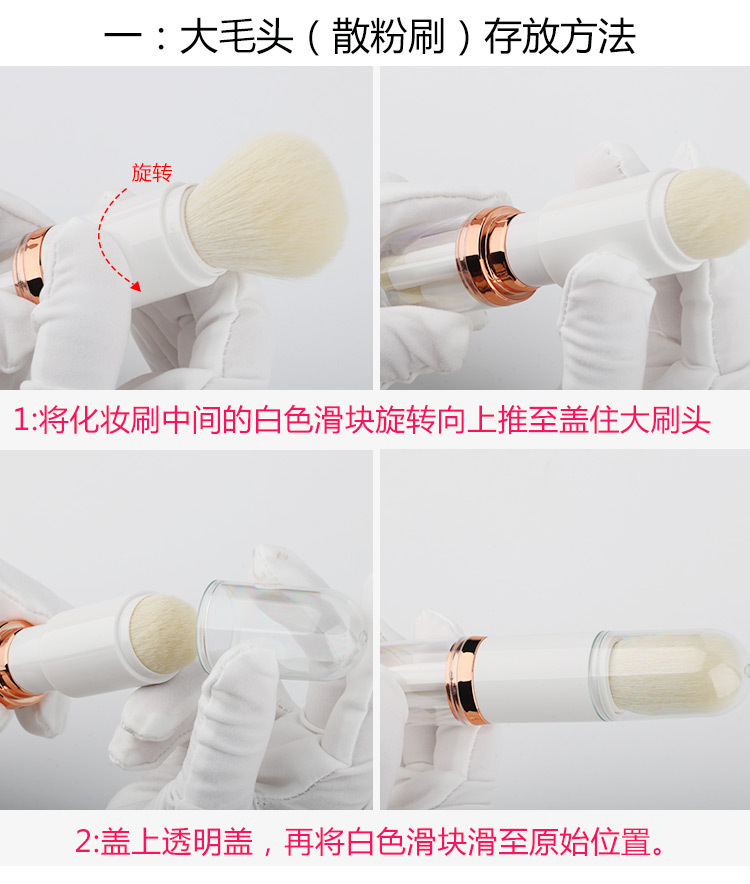 一：大毛头（散粉刷）存放方法

旋转

1:将化妆刷中间的白色滑块旋转向上推至盖住大刷头

2:盖上透明盖，再将白色滑块滑至原始位置。