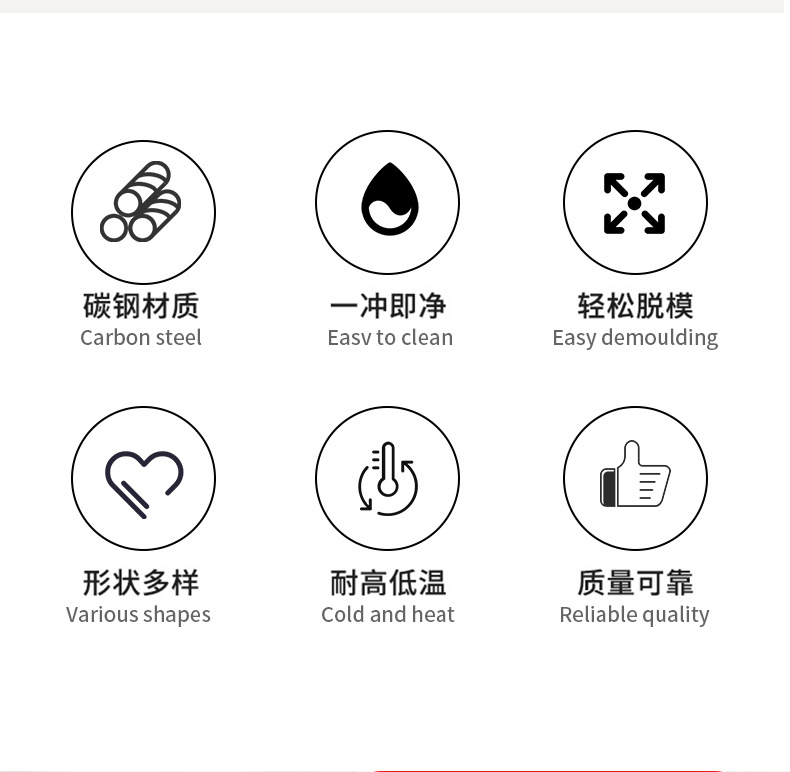 碳钢材质
Carbon steel

一冲即净
Easv to clean

轻松脱模
Easy demoulding

形状多样
Various shapes

耐高低温
Cold and heat

质量可靠
Reliable quality