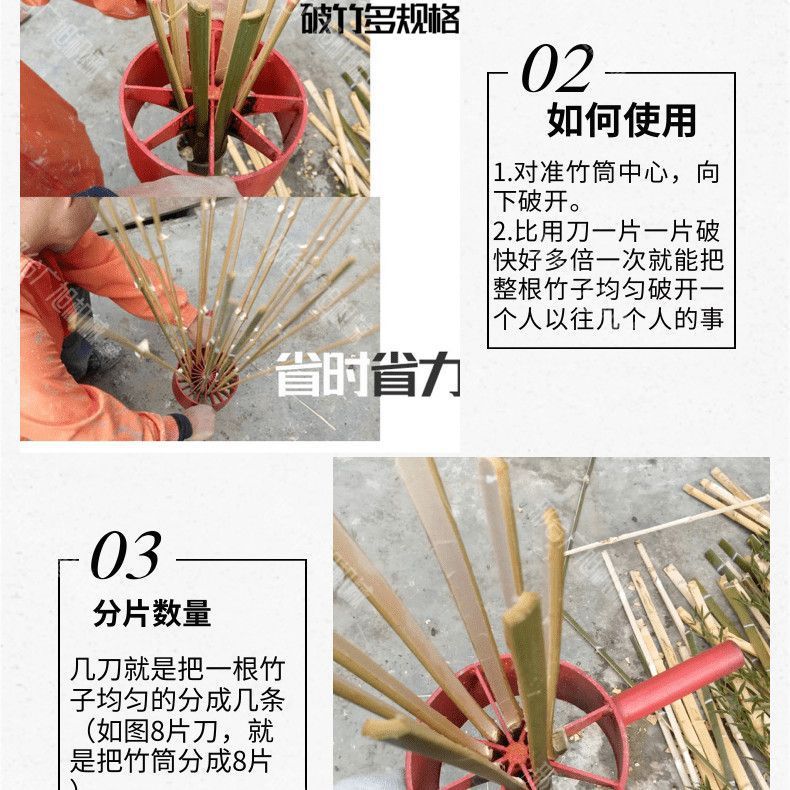 破竹多规格

02
如何使用

1.对准竹筒中心，向下破开。
2.比用刀一片一片破快好多倍一次就能把整根竹子均匀破开一个人以往几个人的事

省时省力

03
分片数量

几刀就是把一根竹子均匀的分成几条（如图8片刀，就是把竹筒分成8片）