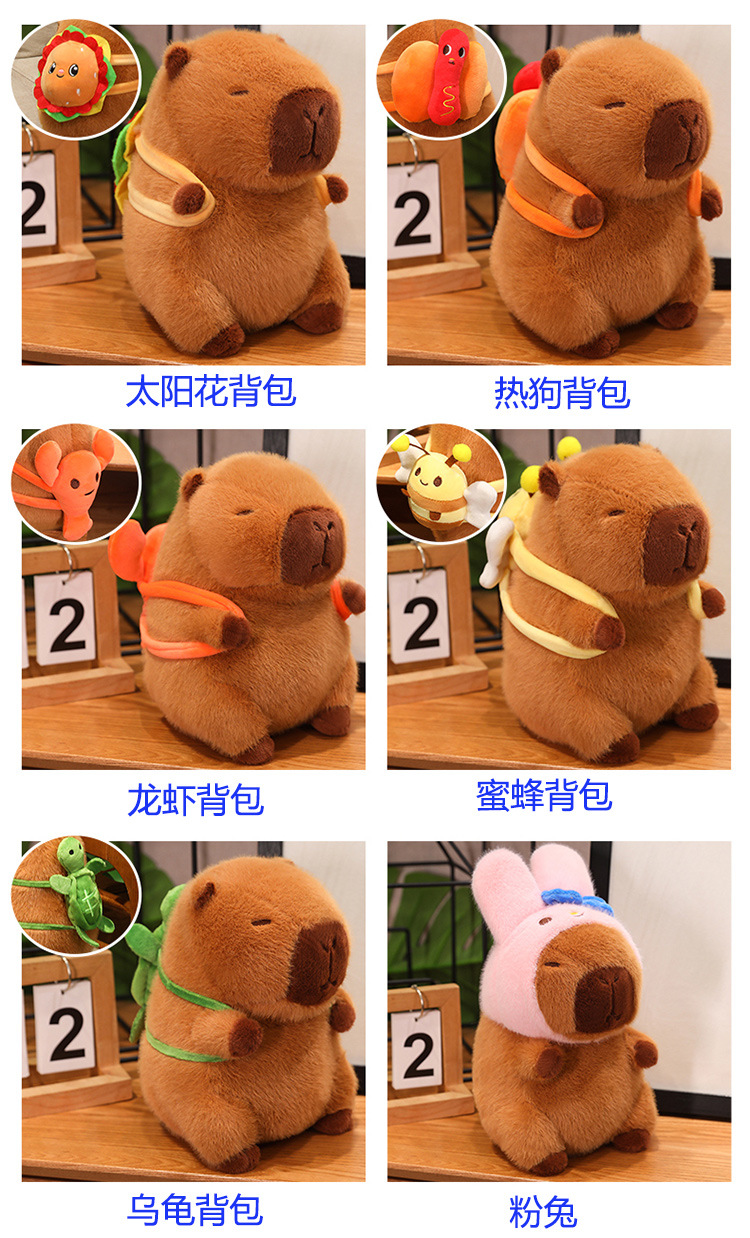 2

太阳花背包

2

热狗背包

2

龙虾背包

2

蜜蜂背包

2

乌龟背包

2

粉兔