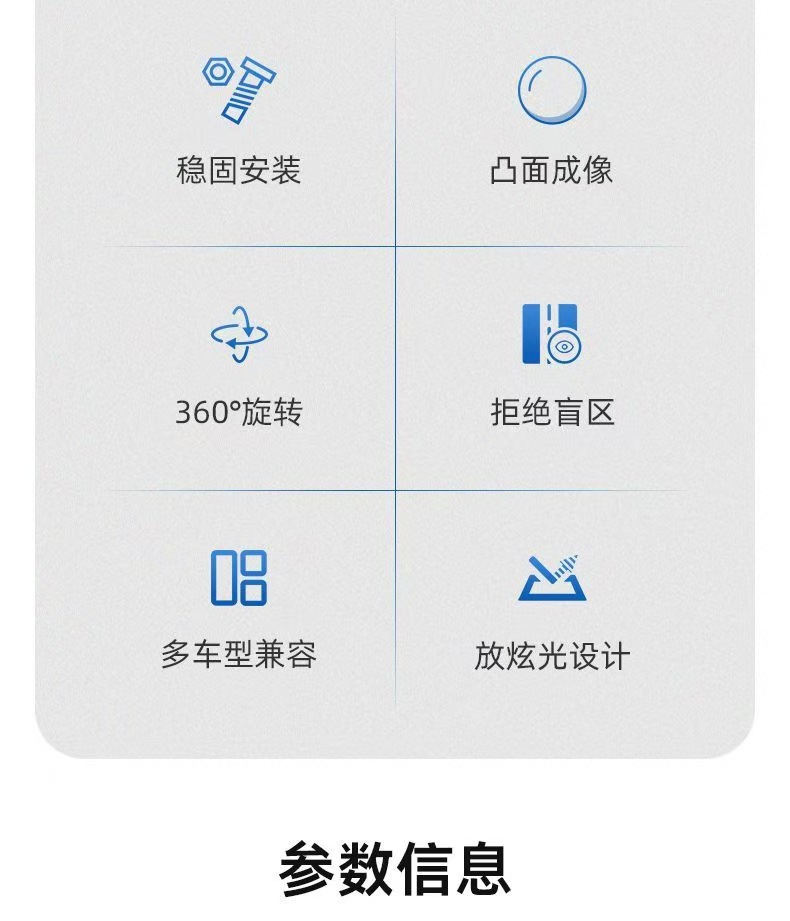 稳固安装

凸面成像

360°旋转

拒绝盲区

多车型兼容

放炫光设计

参数信息