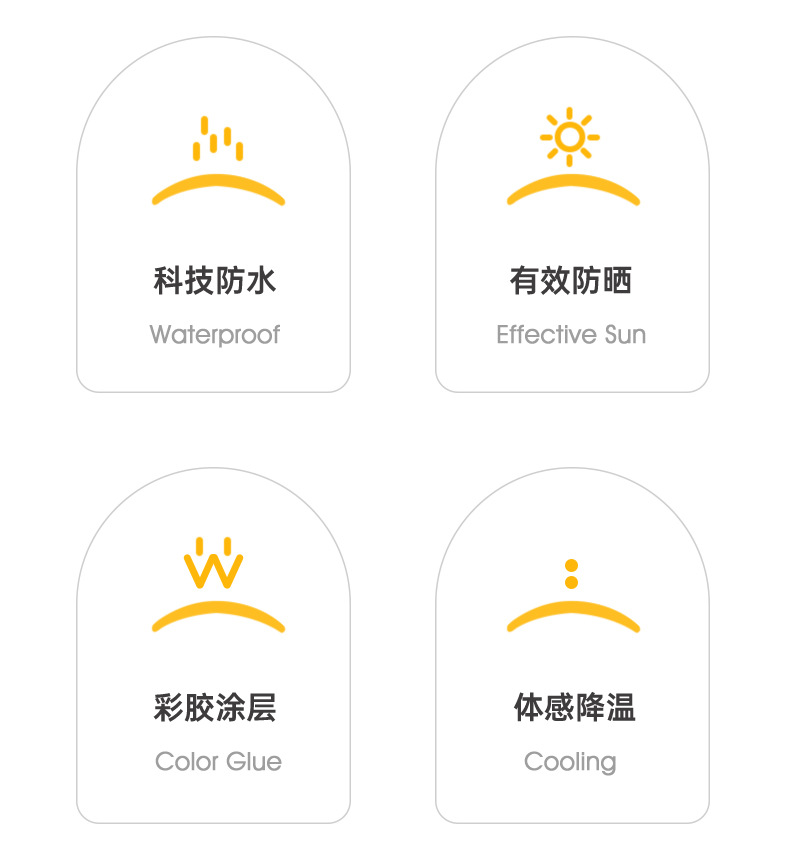 科技防水

Waterproof

有效防晒

Effective Sun

彩胶涂层

Color Glue

体感降温

Cooling